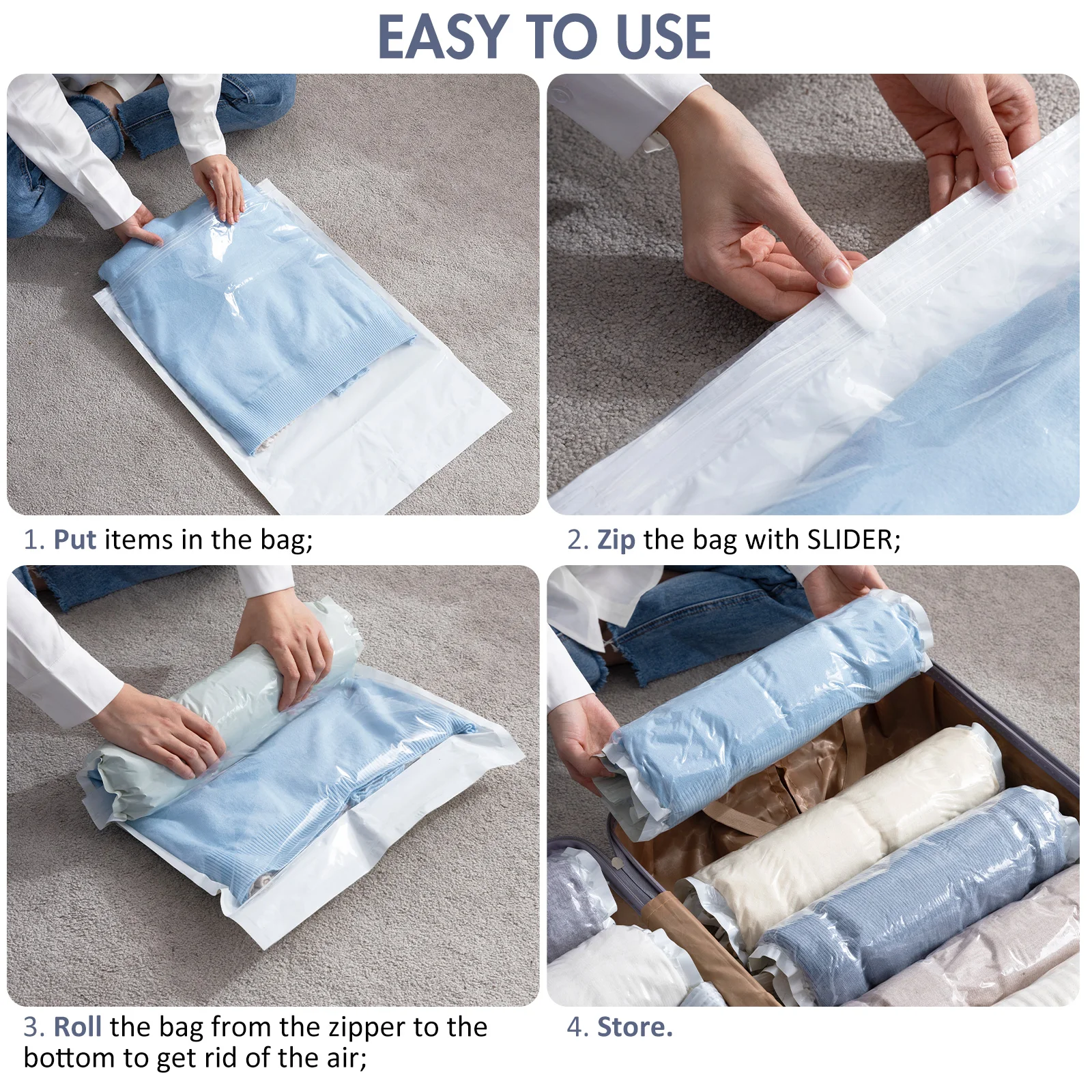 EASY TO USE

1. Put items in the bag;

2. Zip the bag with SLIDER;

3. Roll the bag from the zipper to the bottom to get rid of the air;

4. Store.