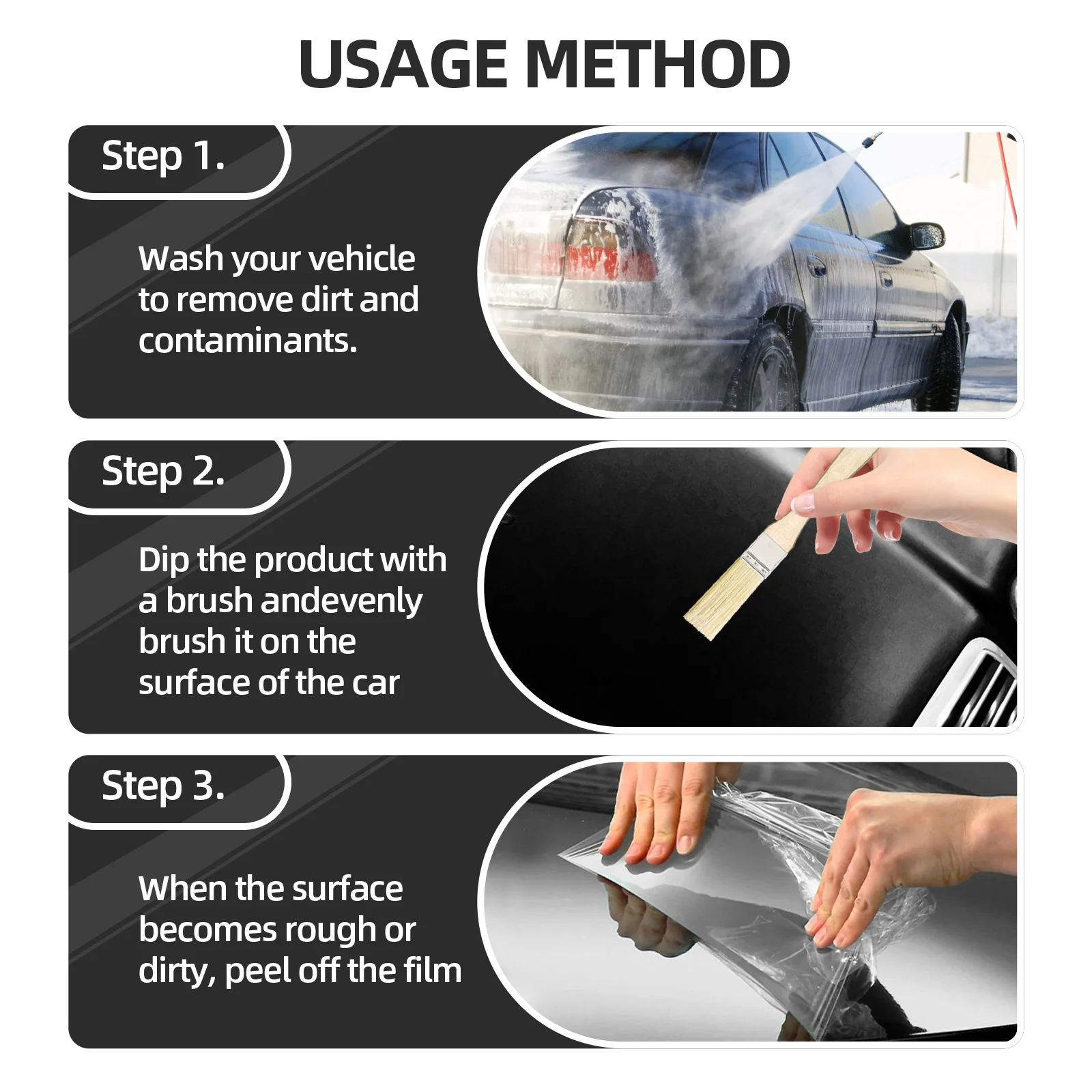 USAGE METHOD

Step 1.

Wash your vehicle to remove dirt and contaminants.

Step 2.

Dip the product with a brush andevenly brush it on the surface of the car

Step 3.

When the surface becomes rough or dirty, peel off the film