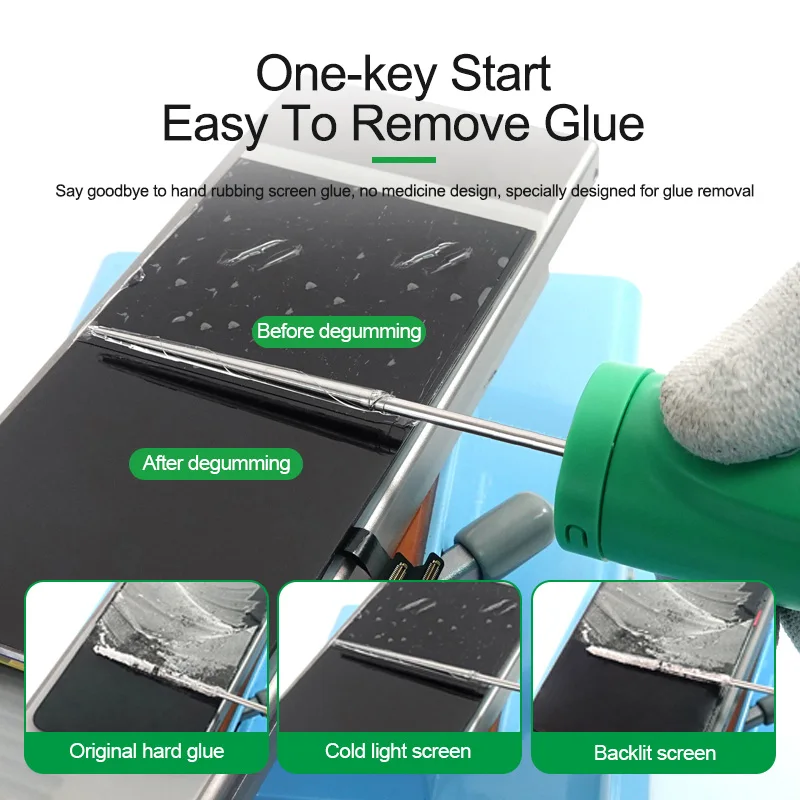 One-key Start
Easy To Remove Glue

Say goodbye to hand rubbing screen glue, no medicine design, specially designed for glue removal

Before degumming

After degumming

Original hard glue

Cold light screen

Backlit screen