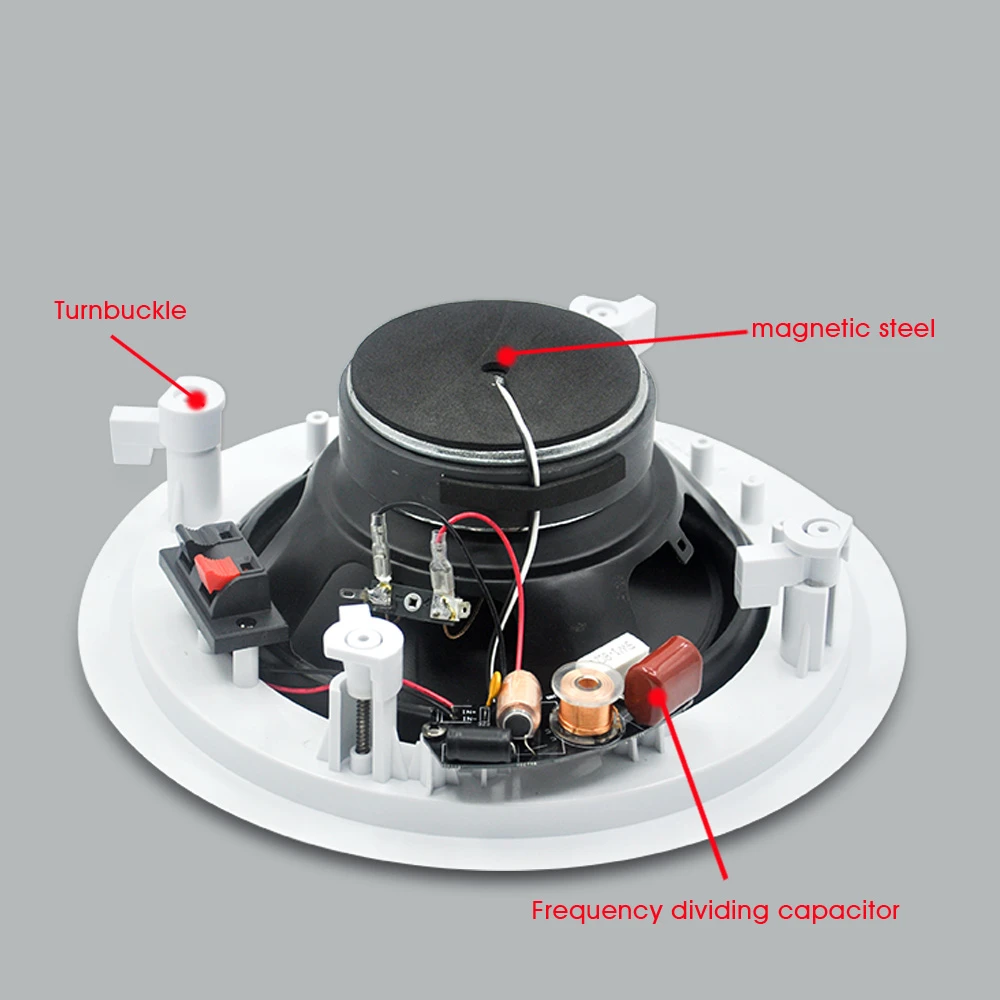 Turnbuckle

magnetic steel

Frequency dividing capacitor