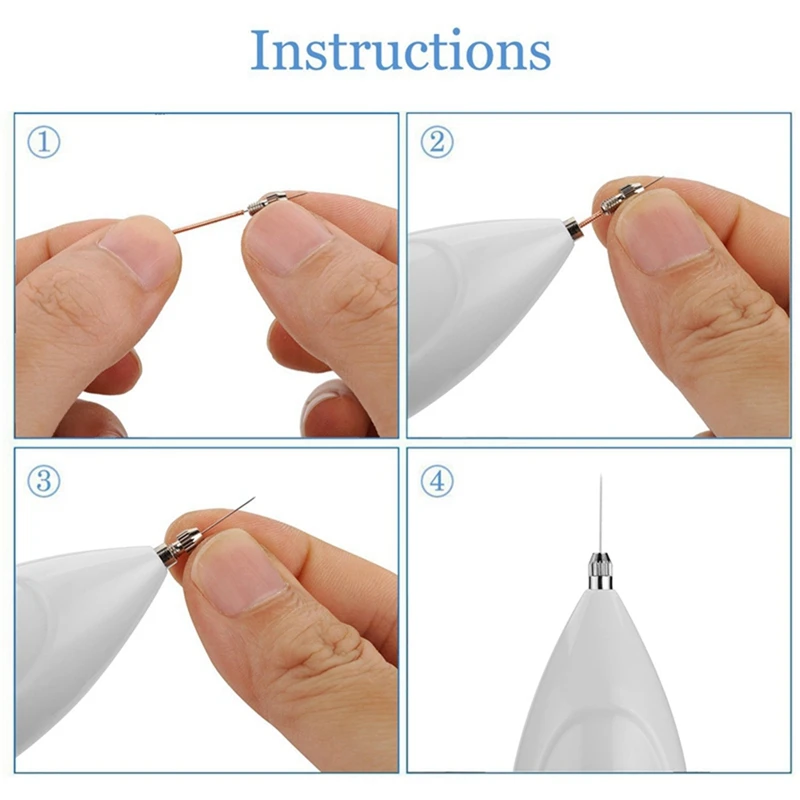 Instructions

①

②

③

④