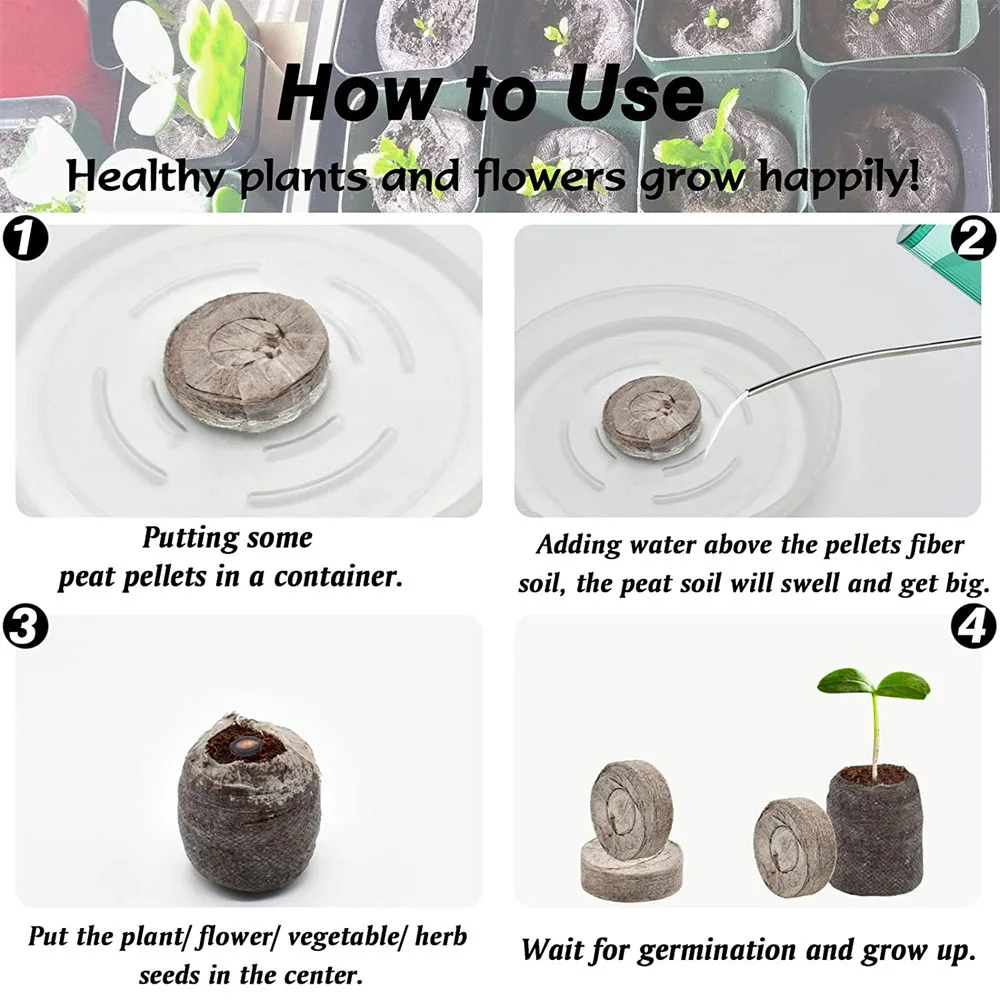 How to Use

Healthy plants and flowers grow happily!

1

Putting some peat pellets in a container.

2

Adding water above the pellets fiber soil, the peat soil will swell and get big.

3

Put the plant/ flower/ vegetable/ herb seeds in the center.

4

Wait for germination and grow up.