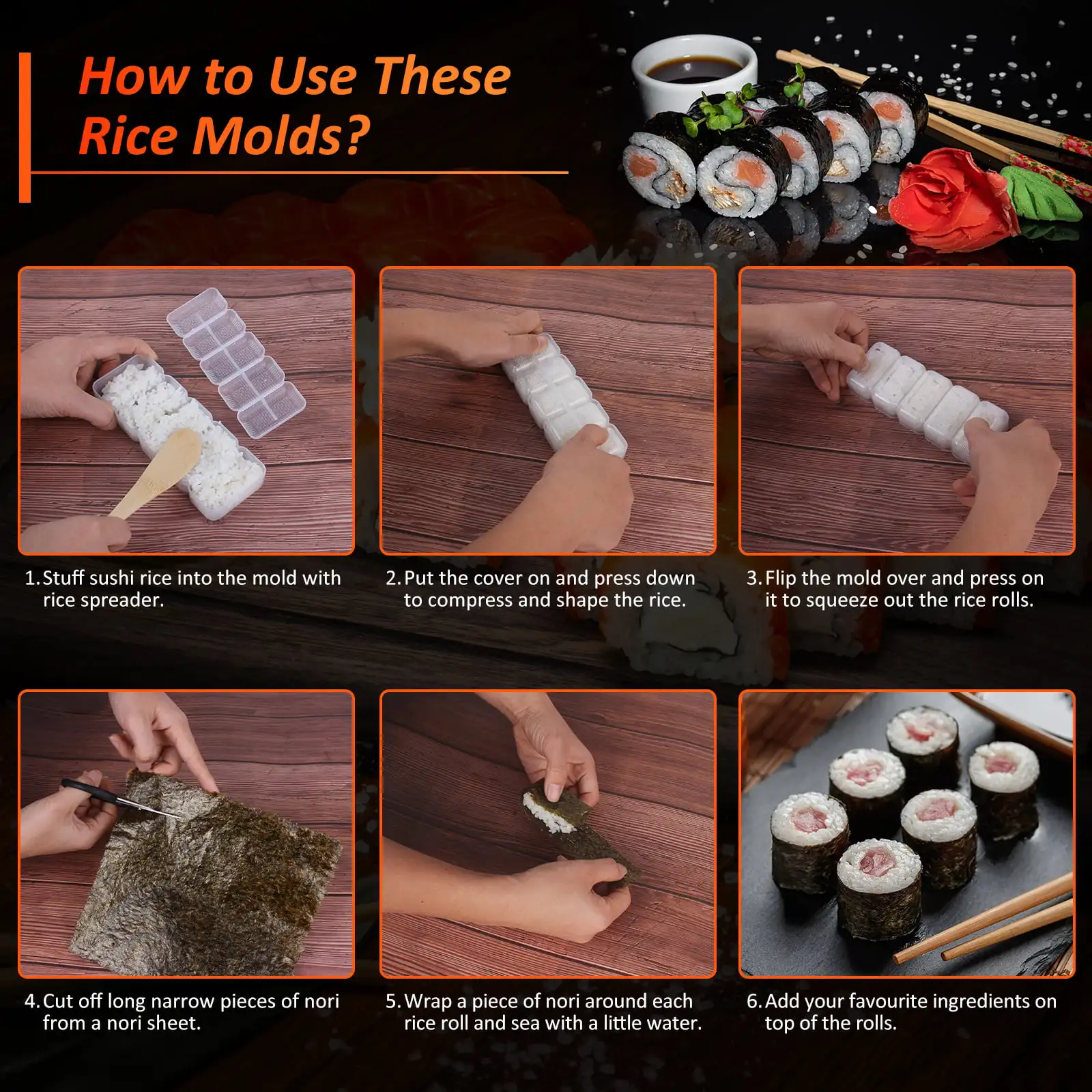 How to Use These Rice Molds?

1. Stuff sushi rice into the mold with rice spreader.

2. Put the cover on and press down to compress and shape the rice.

3. Flip the mold over and press on it to squeeze out the rice rolls.

4. Cut off long narrow pieces of nori from a nori sheet.

5. Wrap a piece of nori around each rice roll and sea with a little water.

6. Add your favourite ingredients on top of the rolls.