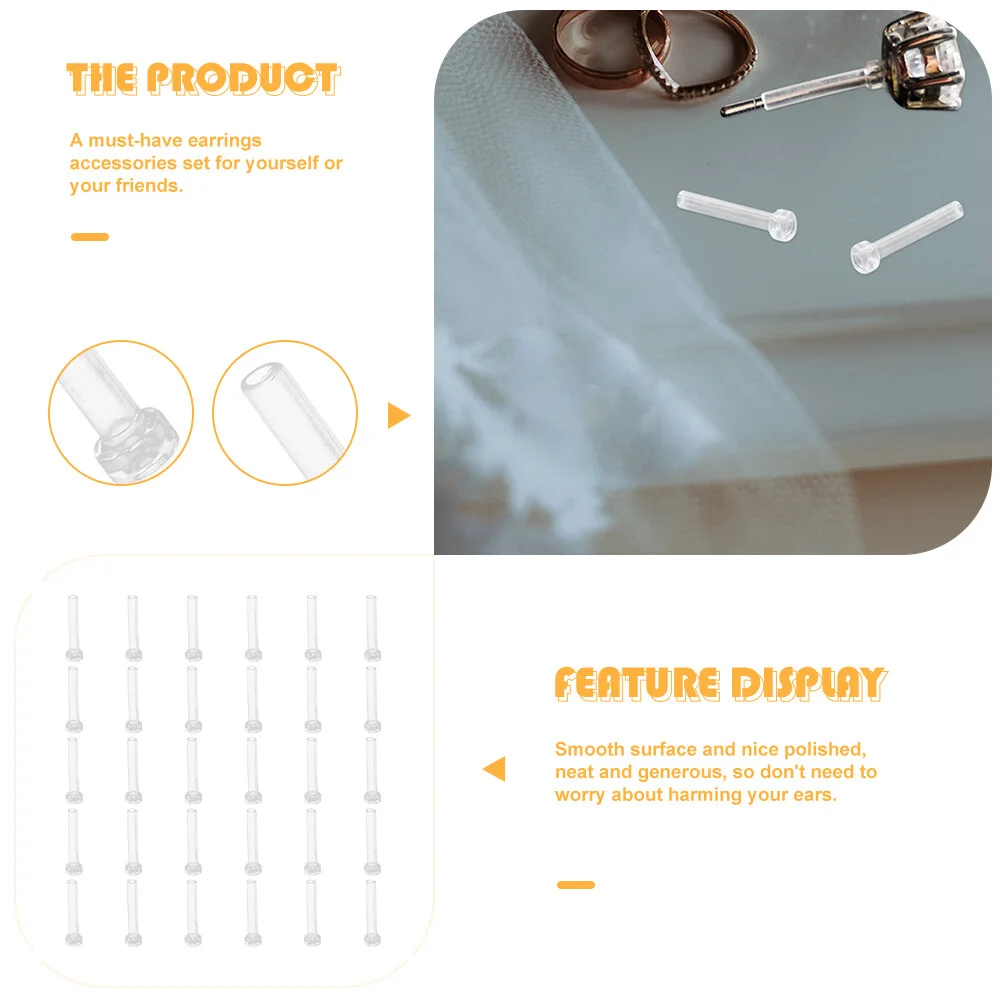 THE PRODUCT

A must-have earrings accessories set for yourself or your friends.

FEATURE DISPLAY

Smooth surface and nice polished, neat and generous, so don't need to worry about harming your ears.