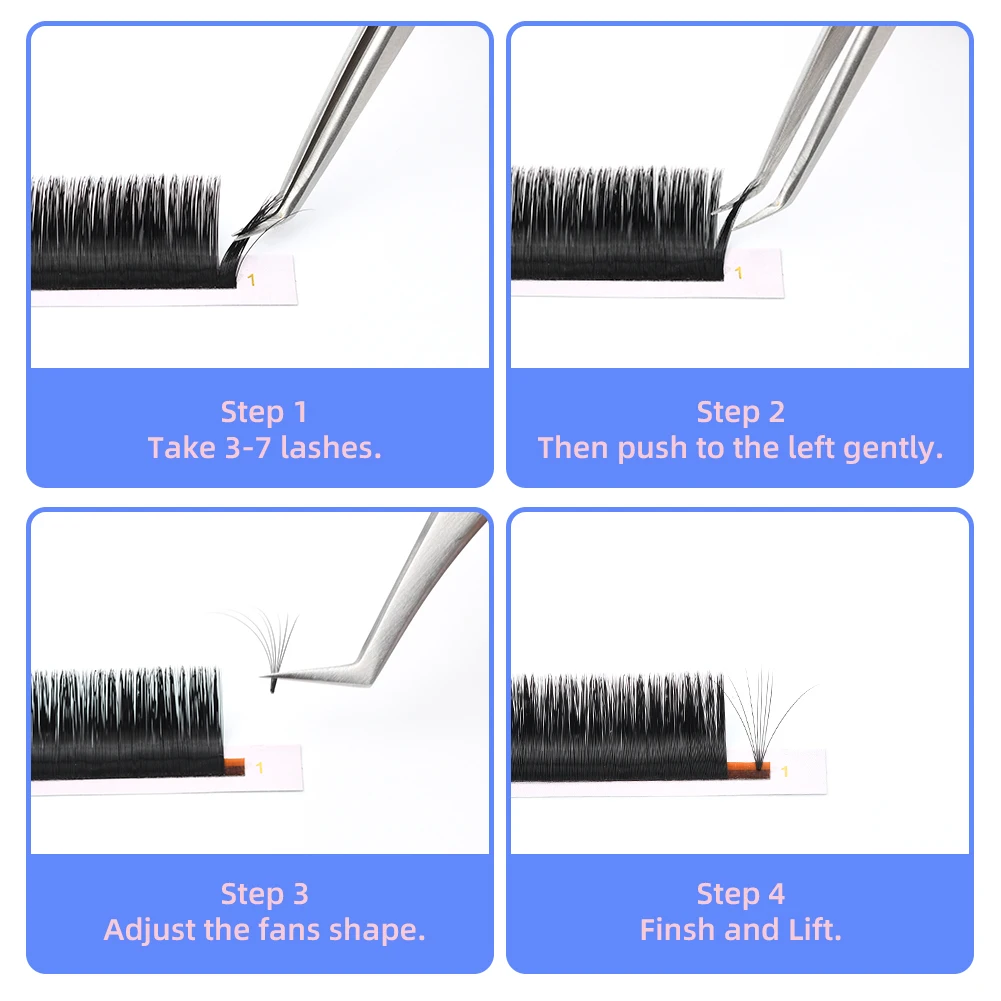 1

Step 1
Take 3-7 lashes.

1

Step 2
Then push to the left gently.

1

Step 3
Adjust the fans shape.

1

Step 4
Finsh and Lift.