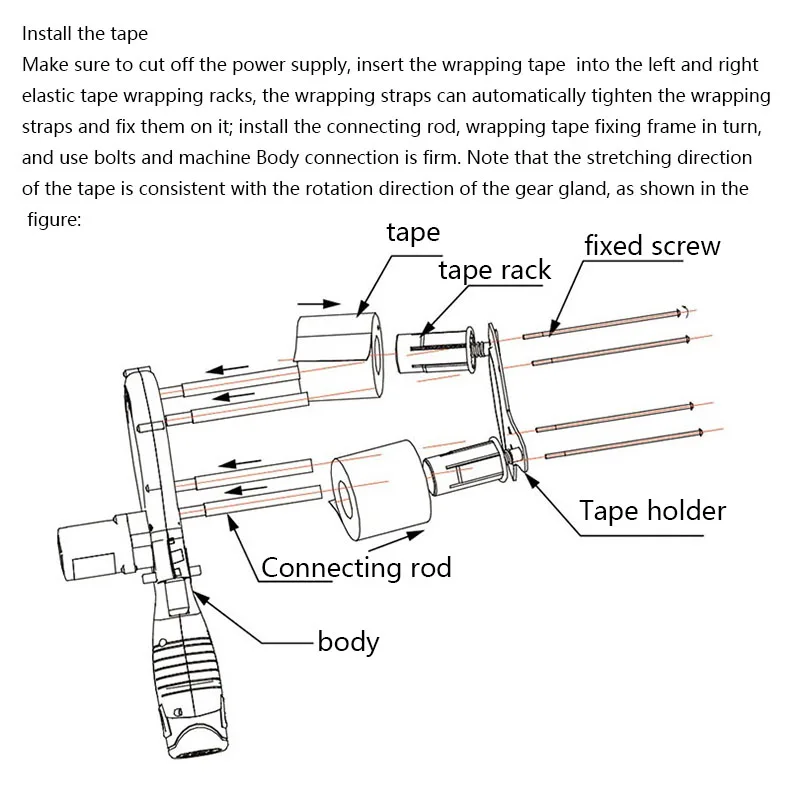 Install the tape
Make sure to cut off the power supply, insert the wrapping tape into the left and right elastic tape wrapping racks, the wrapping straps can automatically tighten the wrapping straps and fix them on it; install the connecting rod, wrapping tape fixing frame in turn, and use bolts and machine Body connection is firm. Note that the stretching direction of the tape is consistent with the rotation direction of the gear gland, as shown in the figure:

tape
tape rack
fixed screw
Tape holder
Connecting rod
body