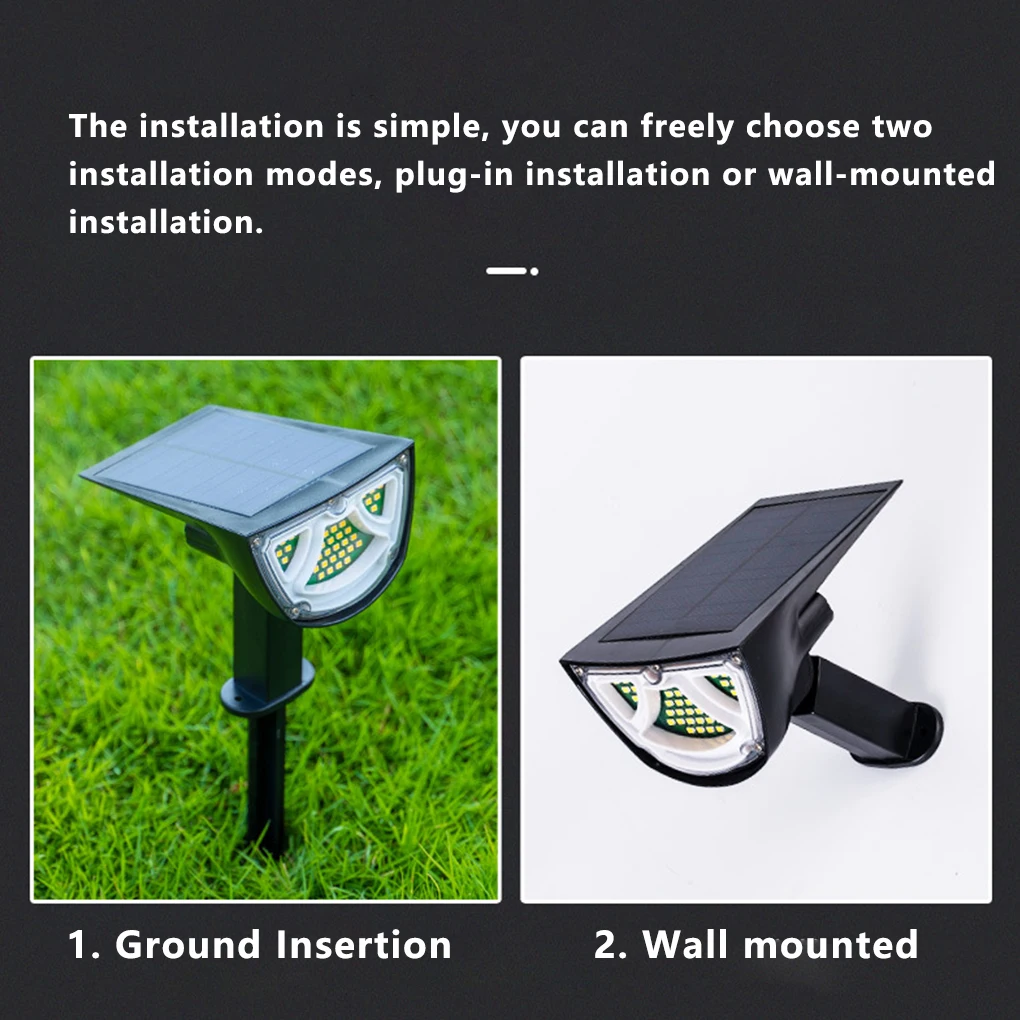 The installation is simple, you can freely choose two installation modes, plug-in installation or wall-mounted installation.

1. Ground Insertion

2. Wall mounted