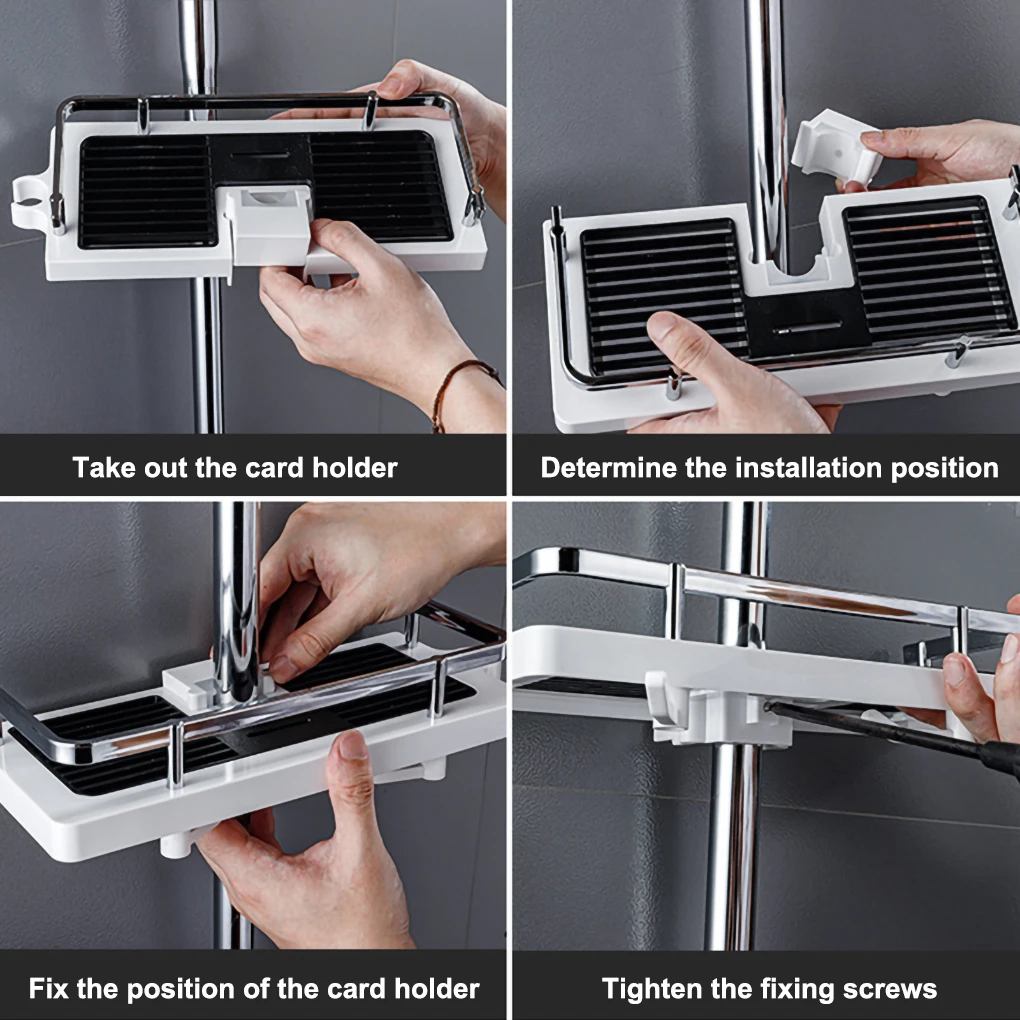 Take out the card holder

Determine the installation position

Fix the position of the card holder

Tighten the fixing screws