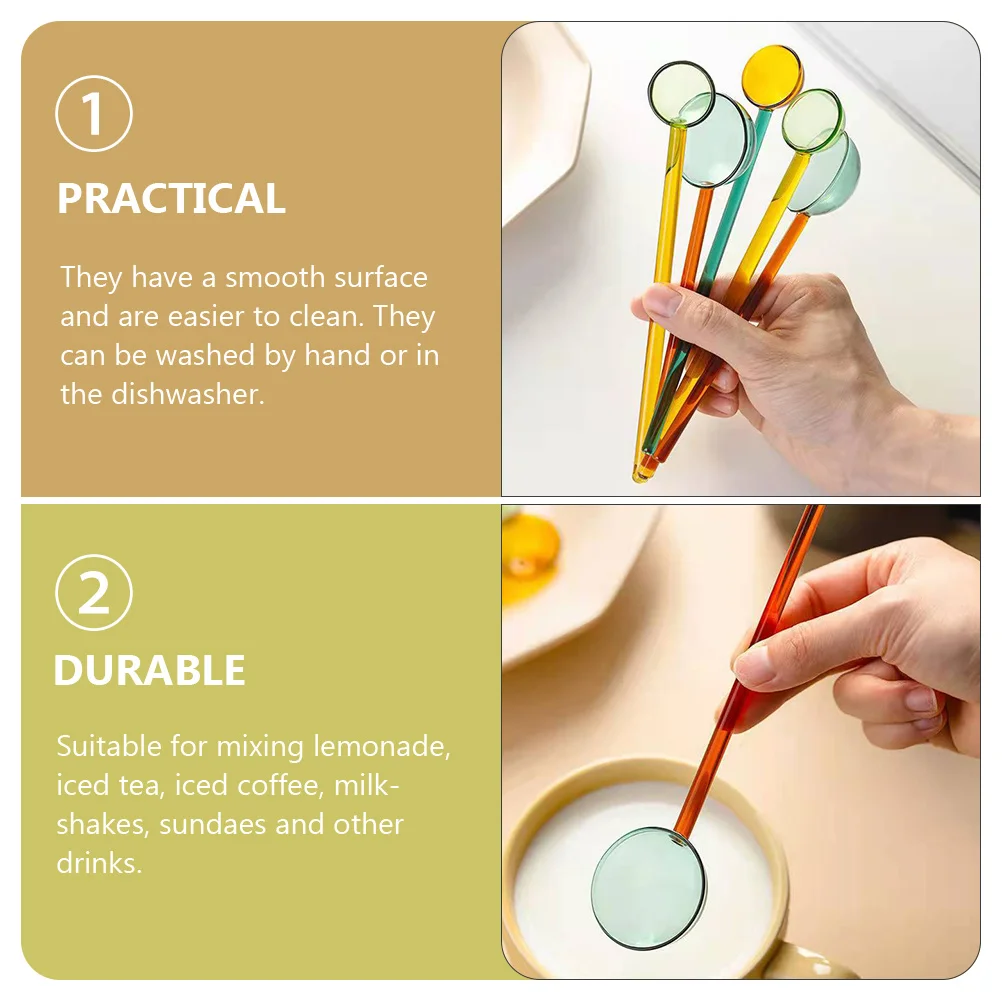 1

PRACTICAL

They have a smooth surface and are easier to clean. They can be washed by hand or in the dishwasher.

2

DURABLE

Suitable for mixing lemonade, iced tea, iced coffee, milkshakes, sundaes and other drinks.