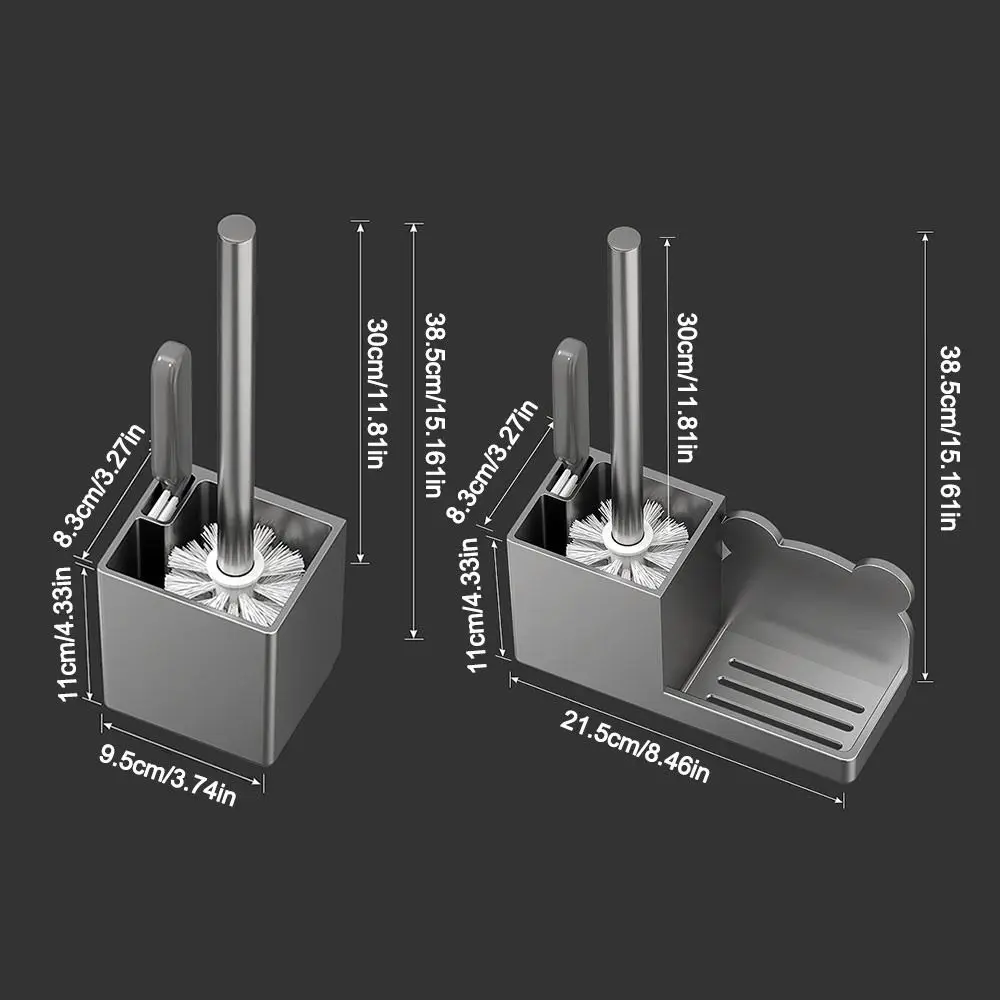 30cm/11.81in
38.5cm/15.161in
8.3cm/3.27in
11cm/4.33in
9.5cm/3.74in

30cm/11.81in
38.5cm/15.161in
8.3cm/3.27in
11cm/4.33in
21.5cm/8.46in