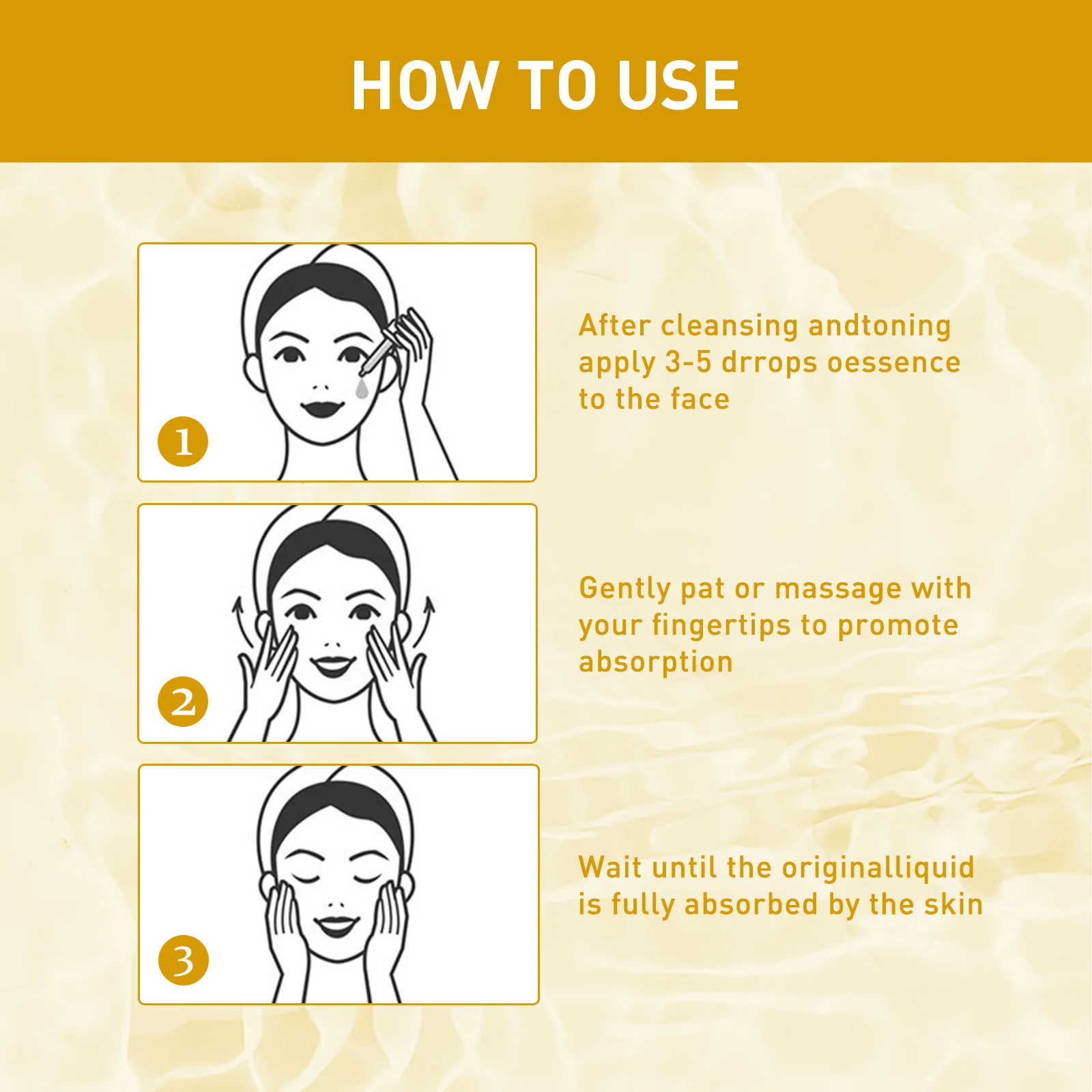 HOW TO USE

1

After cleansing andtoning apply 3-5 drrops oessence to the face

2

Gently pat or massage with your fingertips to promote absorption

3

Wait until the originalliquid is fully absorbed by the skin