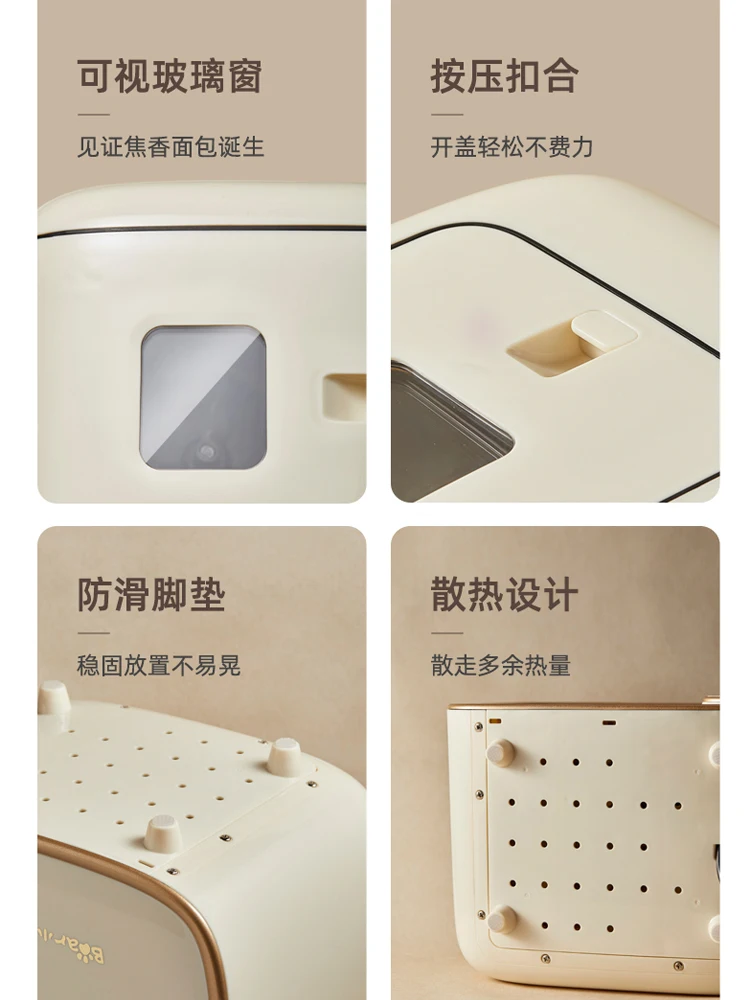 可视玻璃窗

见证焦香面包诞生

按压扣合

开盖轻松不费力

防滑脚垫

稳固放置不易晃

散热设计

散走多余热量

Bear