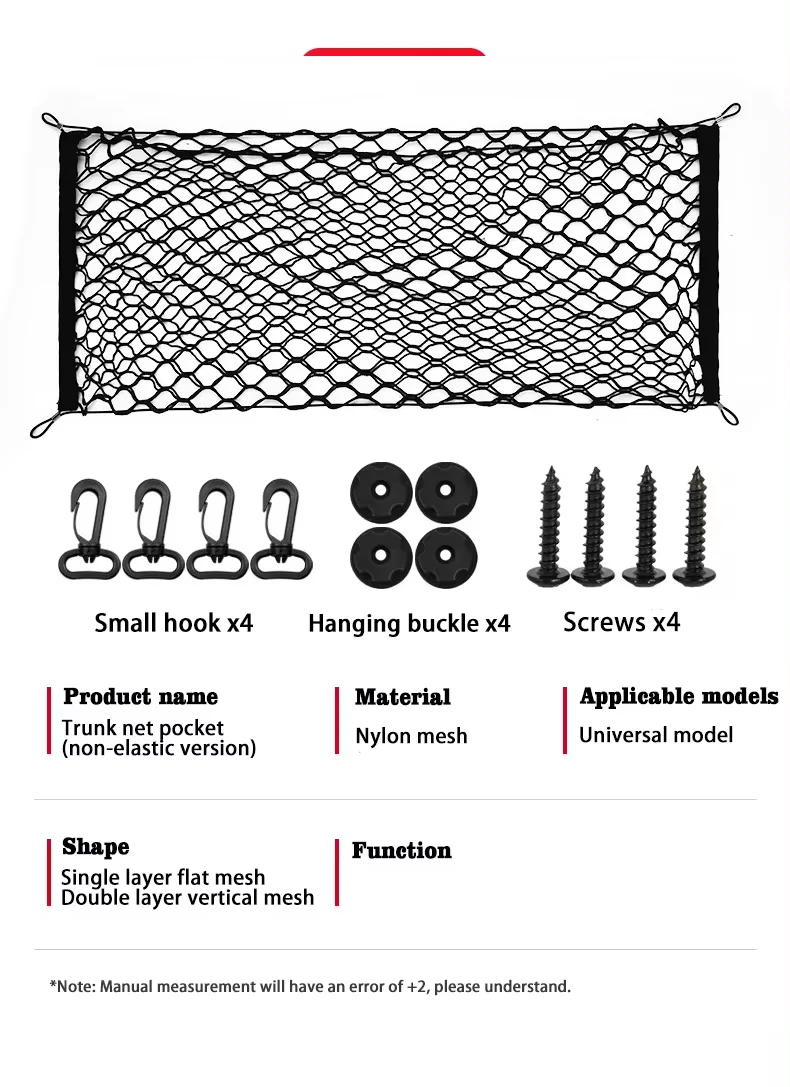 Small hook x4

Hanging buckle x4

Screws x4

Product name
Trunk net pocket
(non-elastic version)

Material
Nylon mesh

Applicable models
Universal model

Shape
Single layer flat mesh
Double layer vertical mesh

Function

*Note: Manual measurement will have an error of +2, please understand.