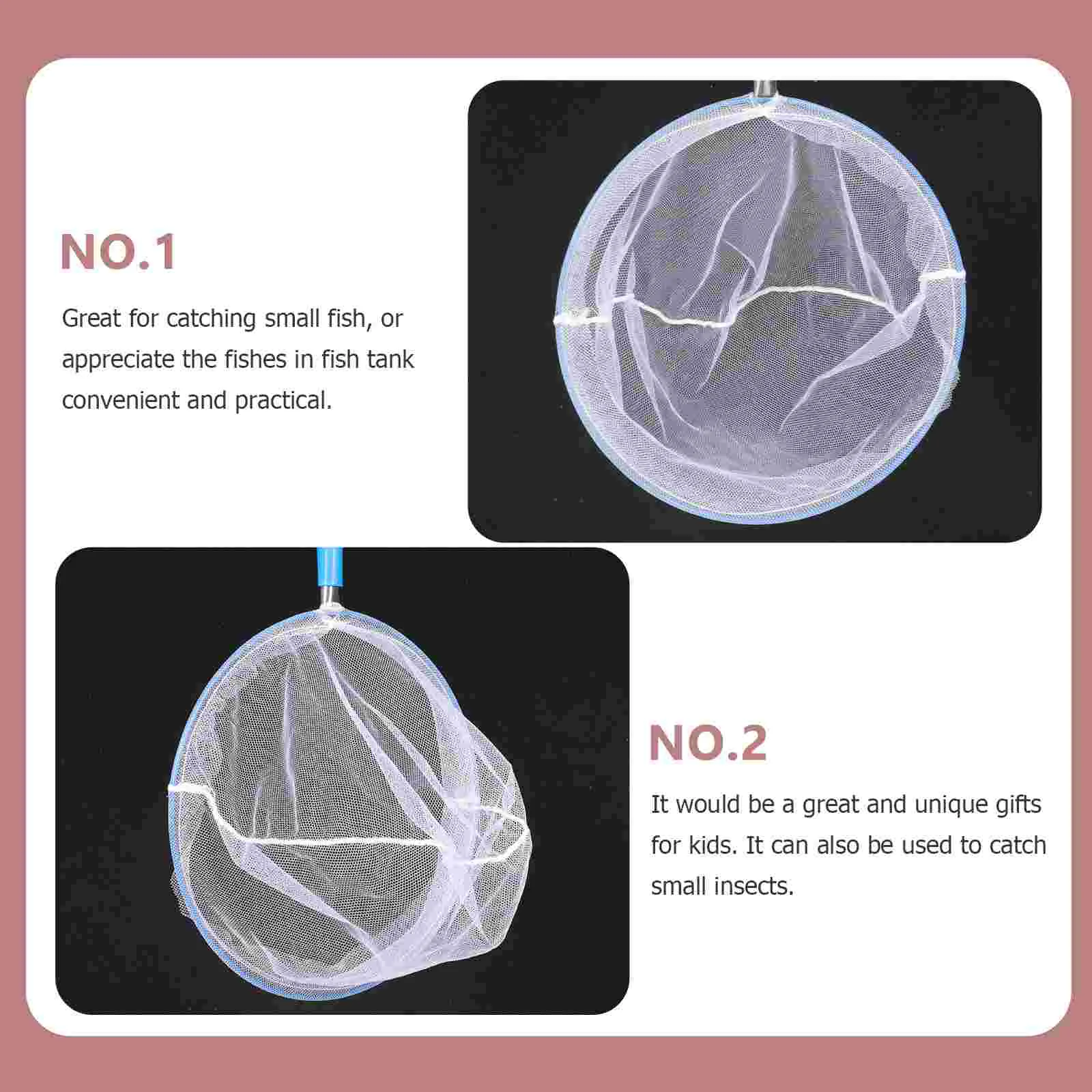 NO.1

Great for catching small fish, or appreciate the fishes in fish tank convenient and practical.

NO.2

It would be a great and unique gifts for kids. It can also be used to catch small insects.