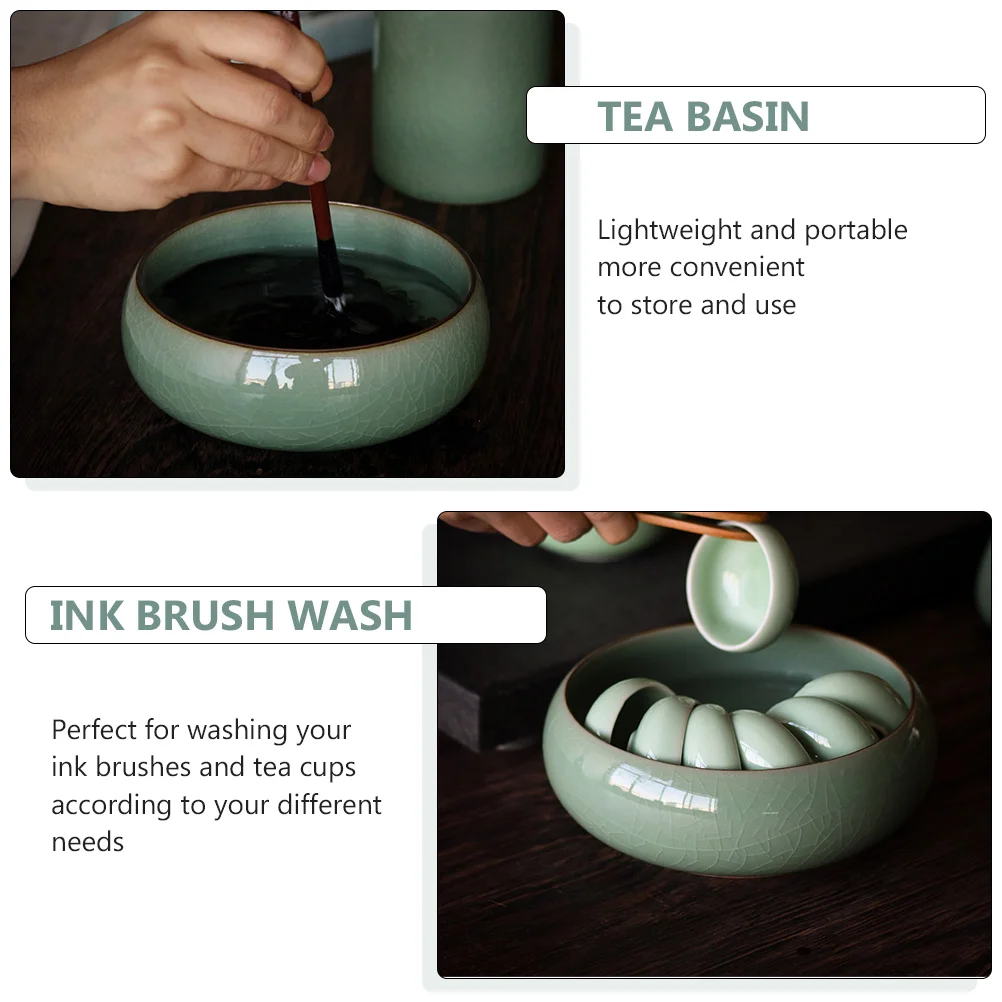 TEA BASIN

Lightweight and portable
more convenient
to store and use

INK BRUSH WASH

Perfect for washing your ink brushes and tea cups according to your different needs