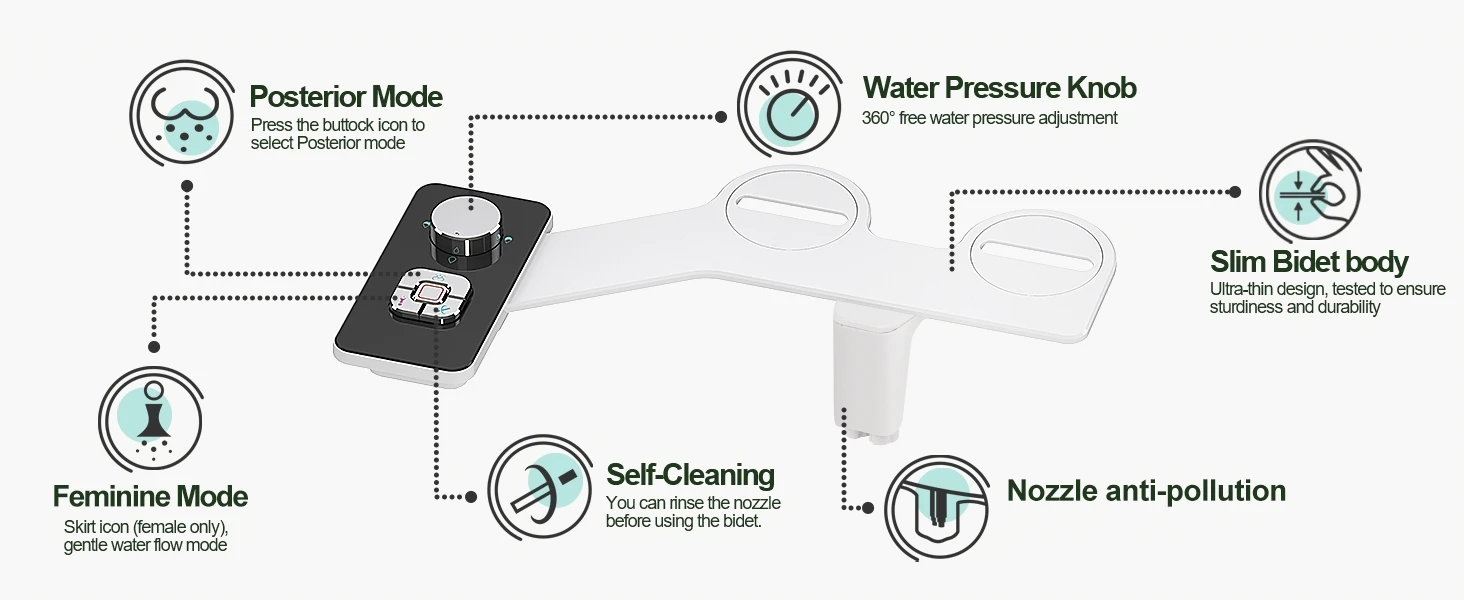 Posterior Mode
Press the buttock icon to select Posterior mode

Water Pressure Knob
360° free water pressure adjustment

Slim Bidet body
Ultra-thin design, tested to ensure sturdiness and durability

Feminine Mode
Skirt icon (female only), gentle water flow mode

Self-Cleaning
You can rinse the nozzle before using the bidet.

Nozzle anti-pollution