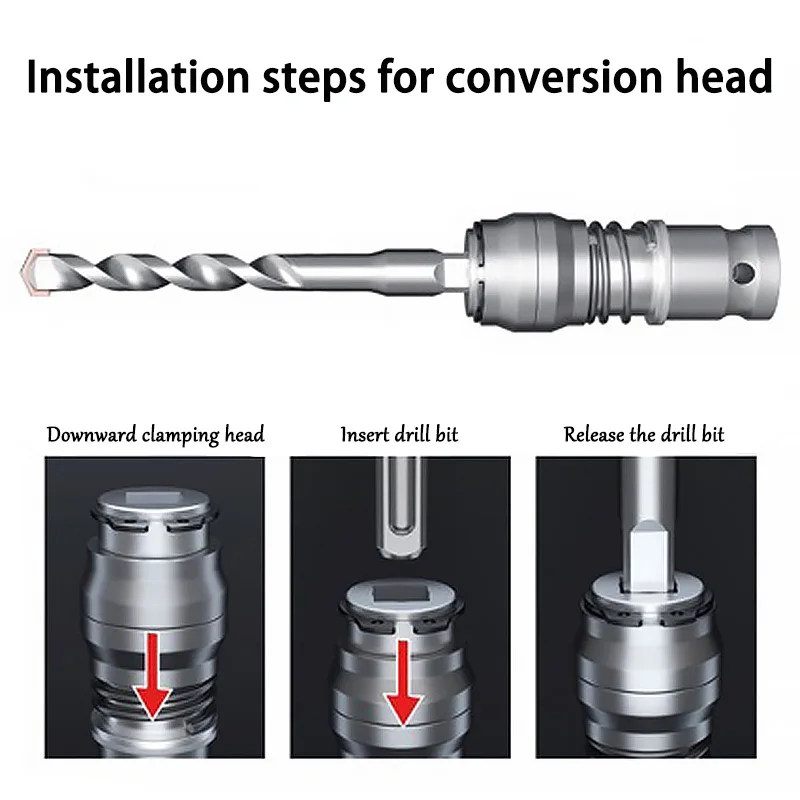 Installation steps for conversion head

Downward clamping head

Insert drill bit

Release the drill bit