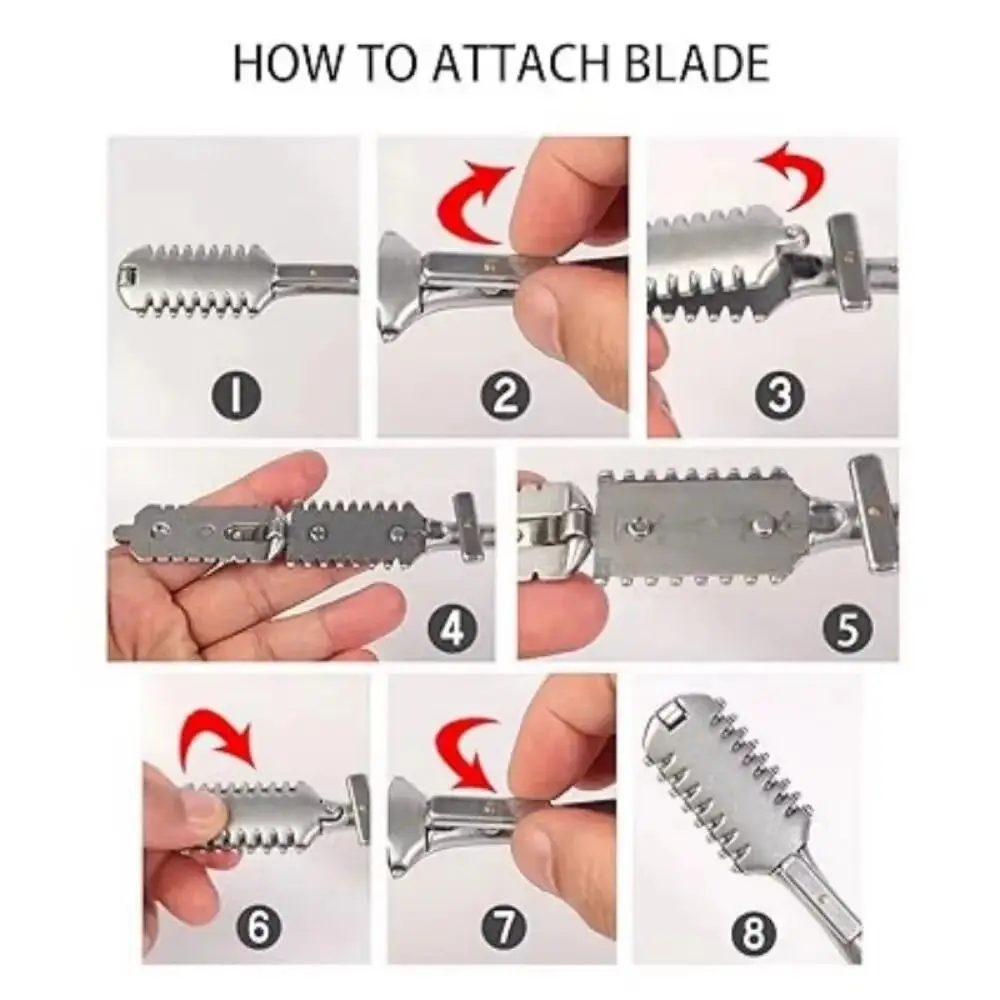 HOW TO ATTACH BLADE

1

2

3

4

5

6

7

8