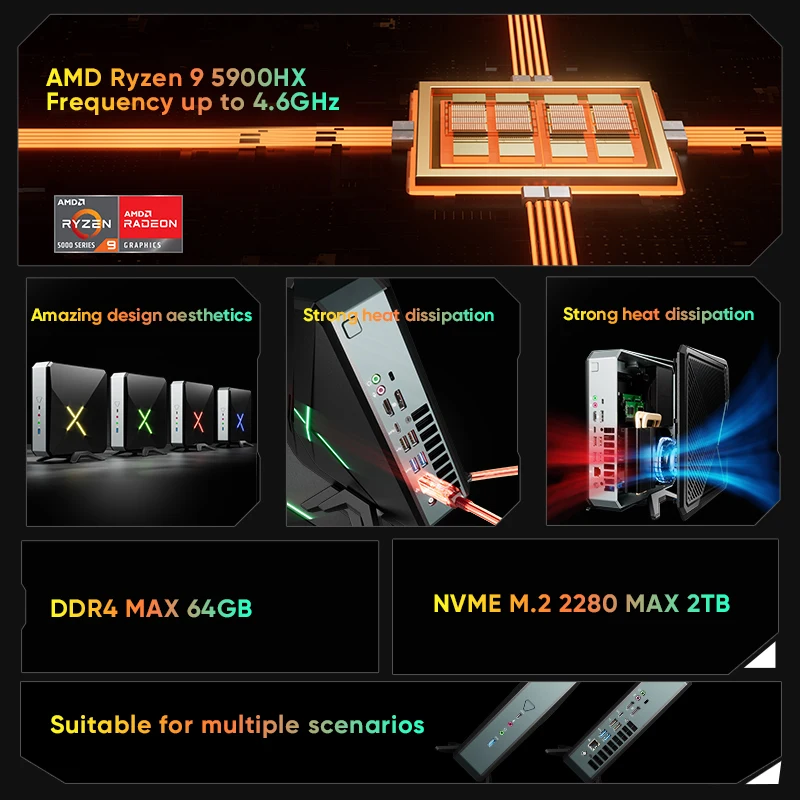 AMD Ryzen 9 5900HX
Frequency up to 4.6GHz

AMD
RYZEN
5000 SERIES 9

AMD
RADEON
GRAPHICS

Amazing design aesthetics

Strong heat dissipation

Strong heat dissipation

DDR4 MAX 64GB

NVME M.2 2280 MAX 2TB

Suitable for multiple scenarios