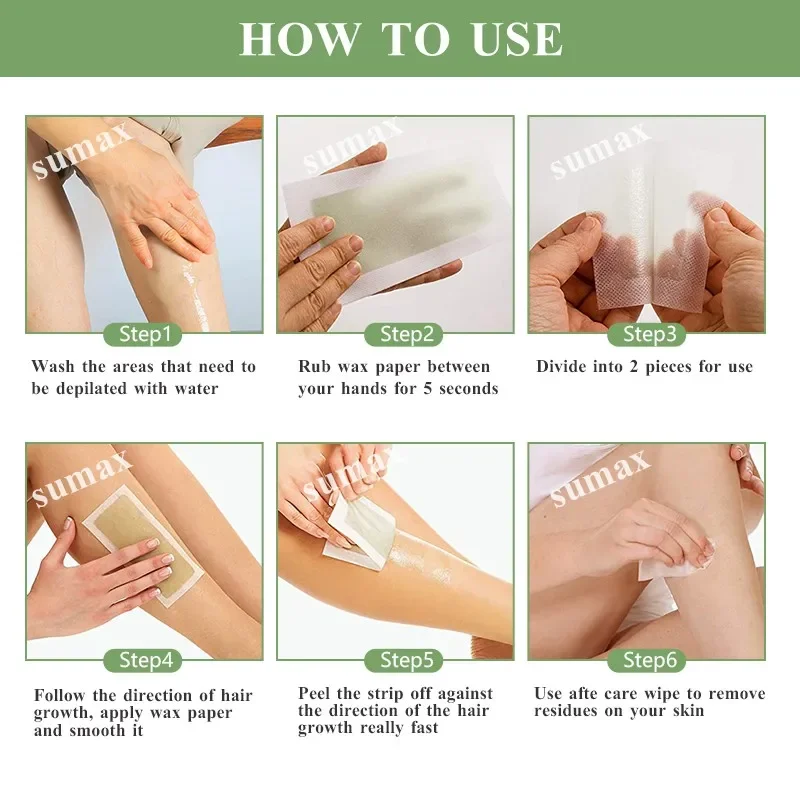 HOW TO USE

sumax

Step1

Wash the areas that need to be depilated with water

sumax

Step2

Rub wax paper between your hands for 5 seconds

sumax

Step3

Divide into 2 pieces for use

sumax

Step4

Follow the direction of hair growth, apply wax paper and smooth it

sumax

Step5

Peel the strip off against the direction of the hair growth really fast

sumax

Step6

Use afte care wipe to remove residues on your skin