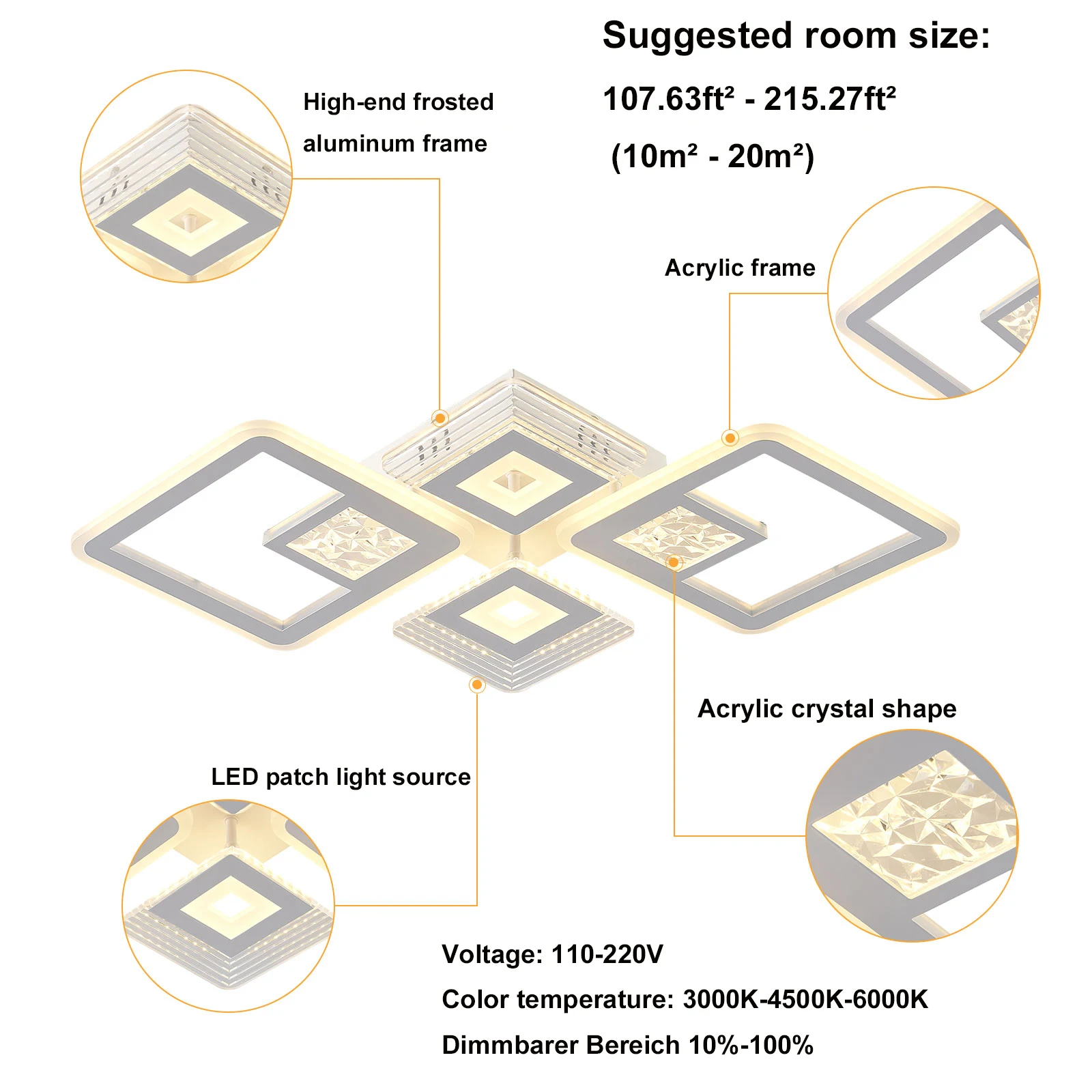 Suggested room size:

107.63ft² - 215.27ft²

(10m² - 20m²)

High-end frosted aluminum frame

Acrylic frame

Acrylic crystal shape

LED patch light source

Voltage: 110-220V

Color temperature: 3000K-4500K-6000K

Dimmbarer Bereich 10%-100%