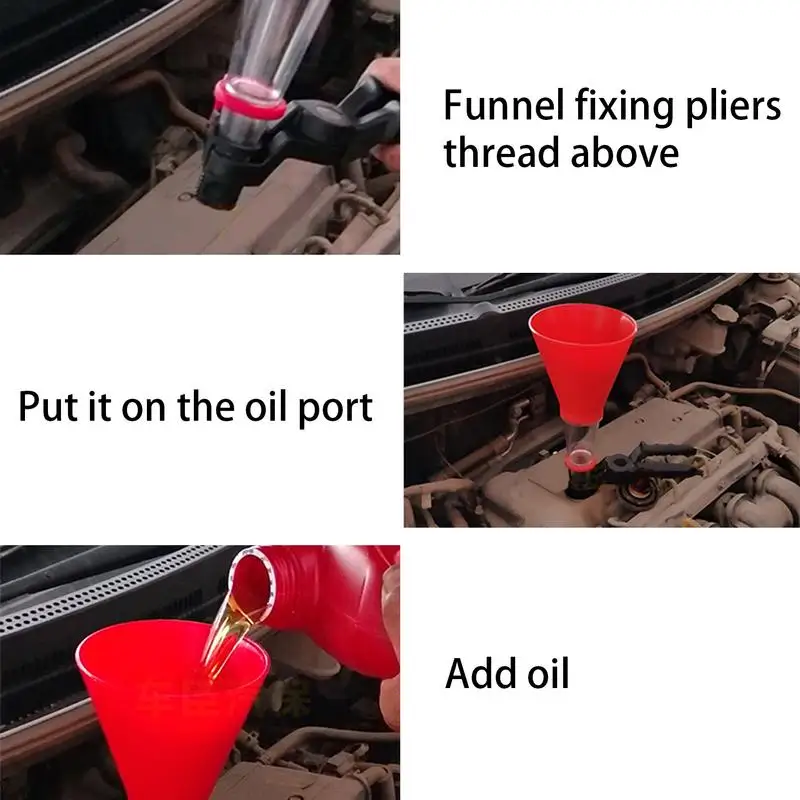 Funnel fixing pliers thread above

Put it on the oil port

Add oil