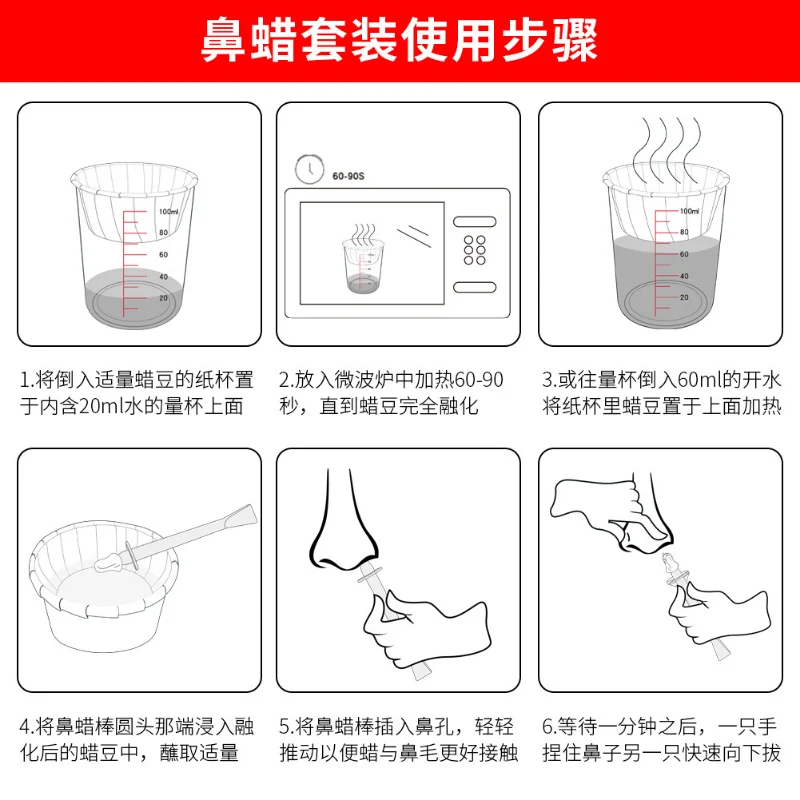 鼻蜡套装使用步骤

100ml
80
60
40
20

1.将倒入适量蜡豆的纸杯置于内含20ml水的量杯上面

60-90S

2.放入微波炉中加热60-90秒，直到蜡豆完全融化

100ml
80
60
40
20

3.或往量杯倒入60ml的开水将纸杯里蜡豆置于上面加热

4.将鼻蜡棒圆头那端浸入融化后的蜡豆中，蘸取适量

5.将鼻蜡棒插入鼻孔，轻轻推动以便蜡与鼻毛更好接触

6.等待一分钟之后，一只手捏住鼻子另一只快速向下拔