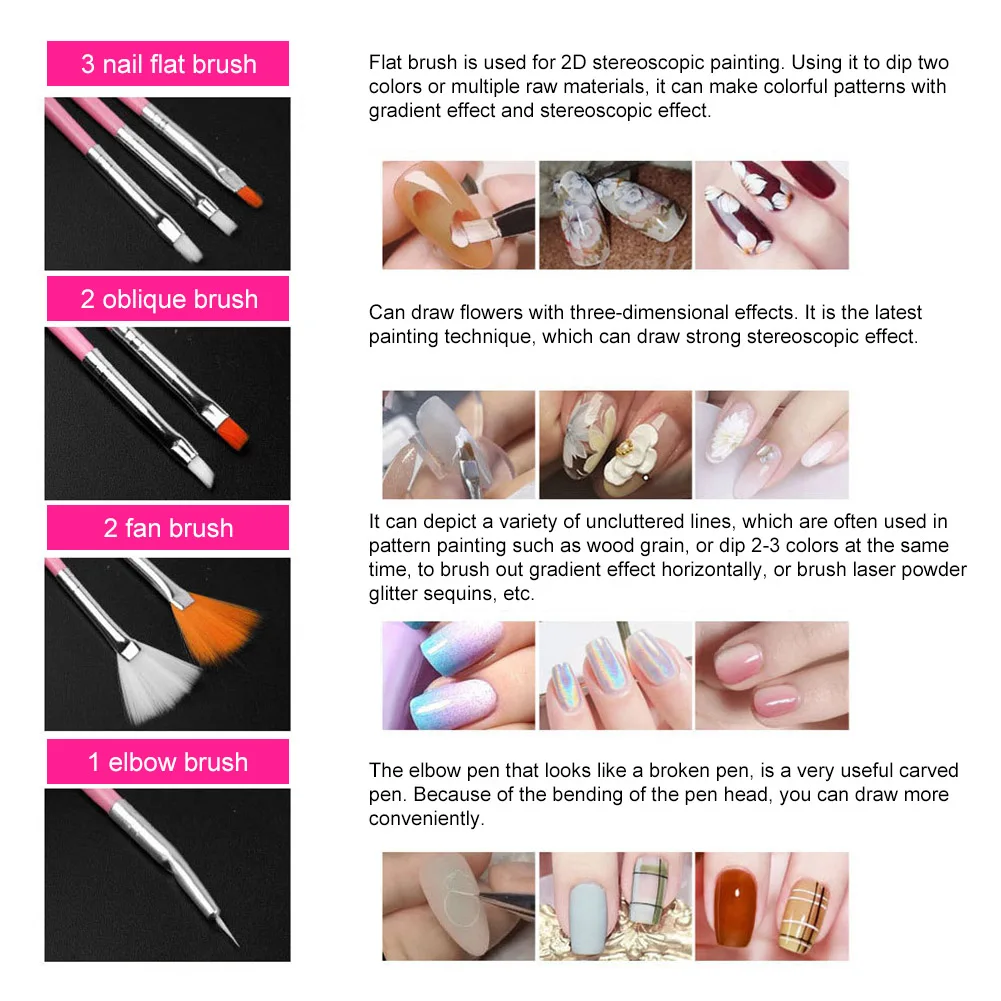 3 nail flat brush

Flat brush is used for 2D stereoscopic painting. Using it to dip two colors or multiple raw materials, it can make colorful patterns with gradient effect and stereoscopic effect.

2 oblique brush

Can draw flowers with three-dimensional effects. It is the latest painting technique, which can draw strong stereoscopic effect.

2 fan brush

It can depict a variety of uncluttered lines, which are often used in pattern painting such as wood grain, or dip 2-3 colors at the same time, to brush out gradient effect horizontally, or brush laser powder glitter sequins, etc.

1 elbow brush

The elbow pen that looks like a broken pen, is a very useful carved pen. Because of the bending of the pen head, you can draw more conveniently.