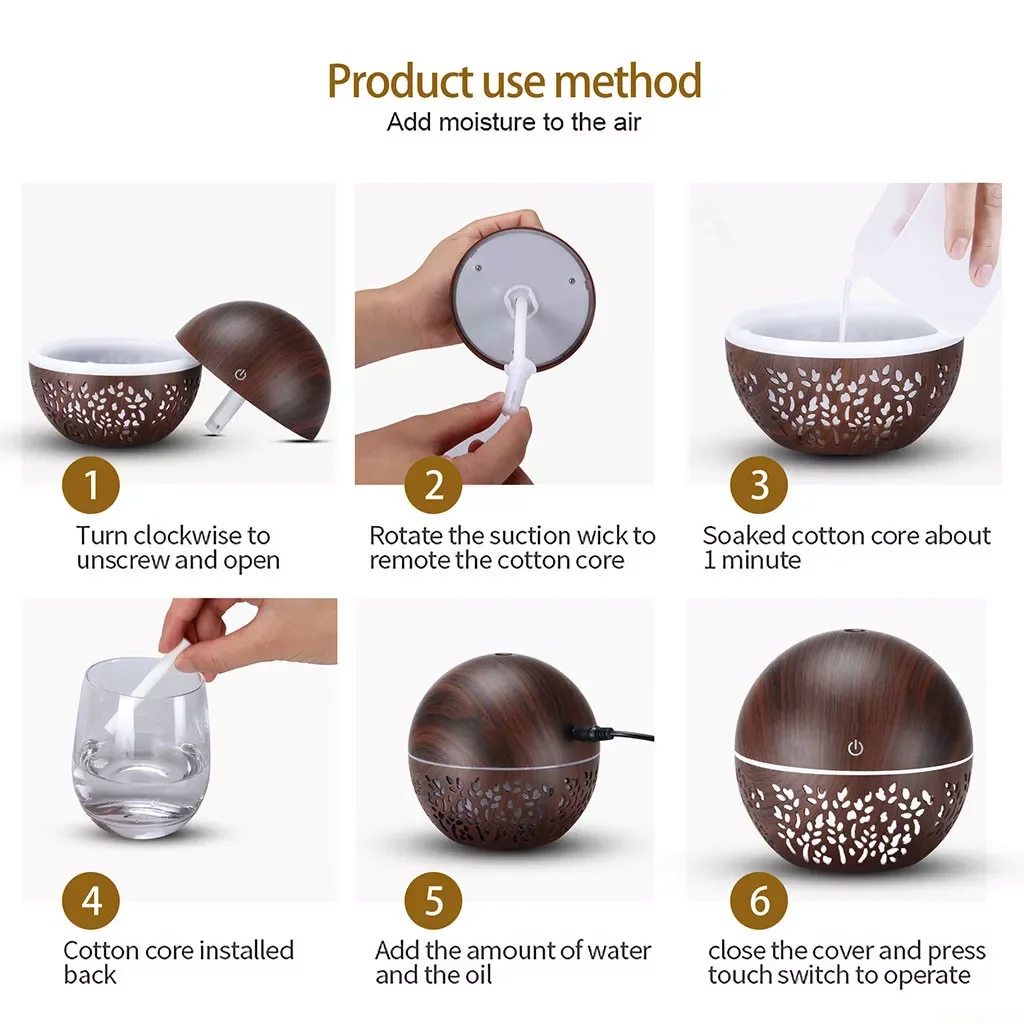 Product use method
Add moisture to the air

1
Turn clockwise to unscrew and open

2
Rotate the suction wick to remote the cotton core

3
Soaked cotton core about 1 minute

4
Cotton core installed back

5
Add the amount of water and the oil

6
close the cover and press touch switch to operate