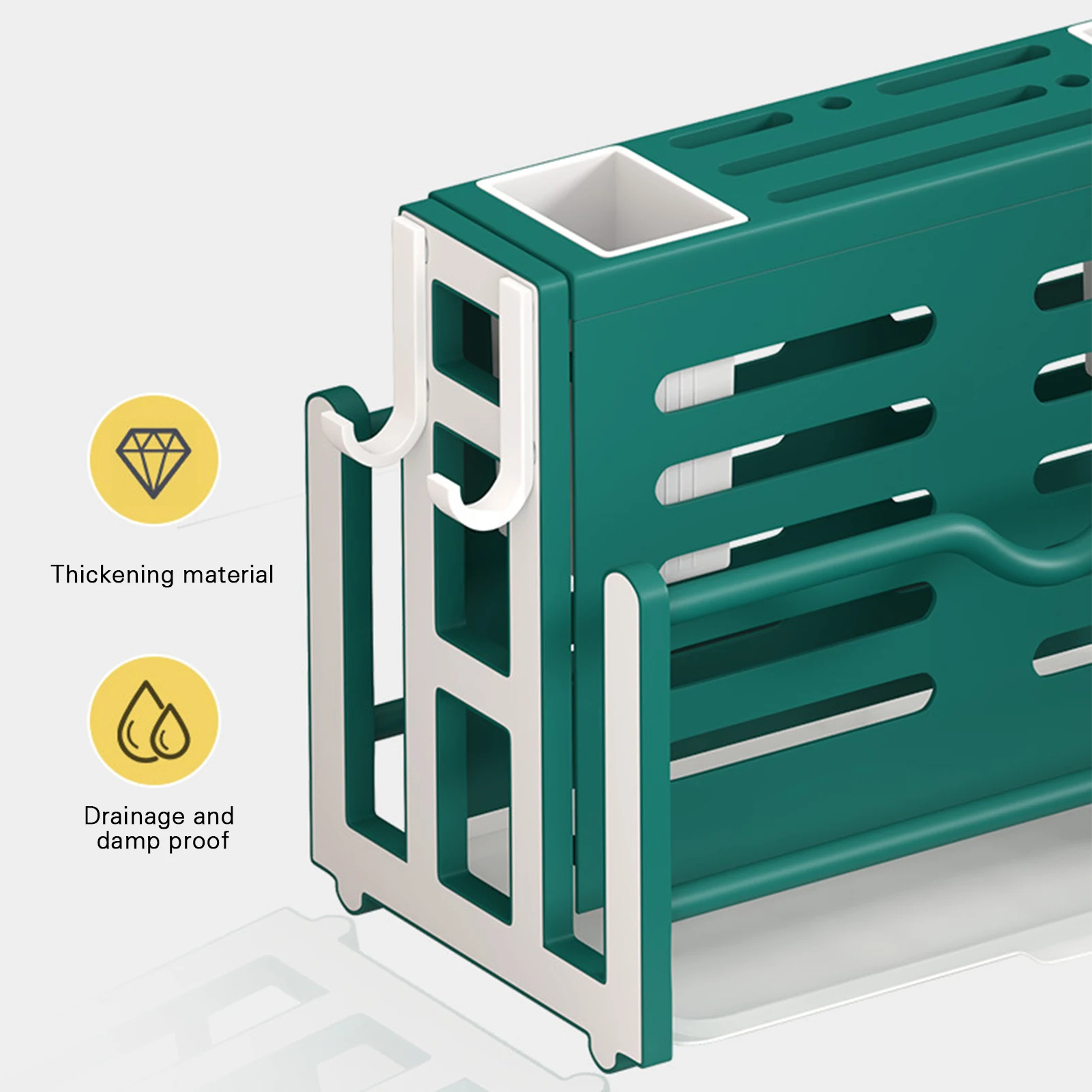 Thickening material

Drainage and damp proof