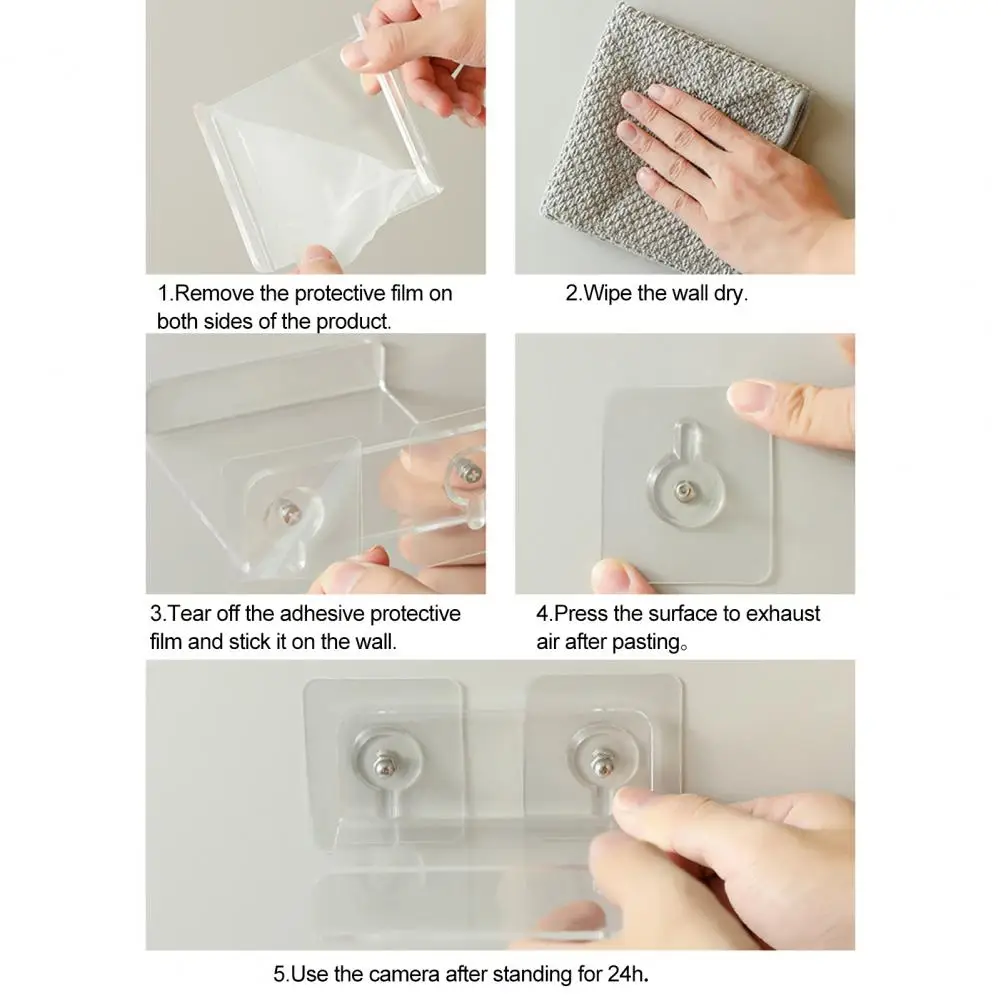 1.Remove the protective film on both sides of the product.

2.Wipe the wall dry.

3.Tear off the adhesive protective film and stick it on the wall.

4.Press the surface to exhaust air after pasting。

5.Use the camera after standing for 24h.