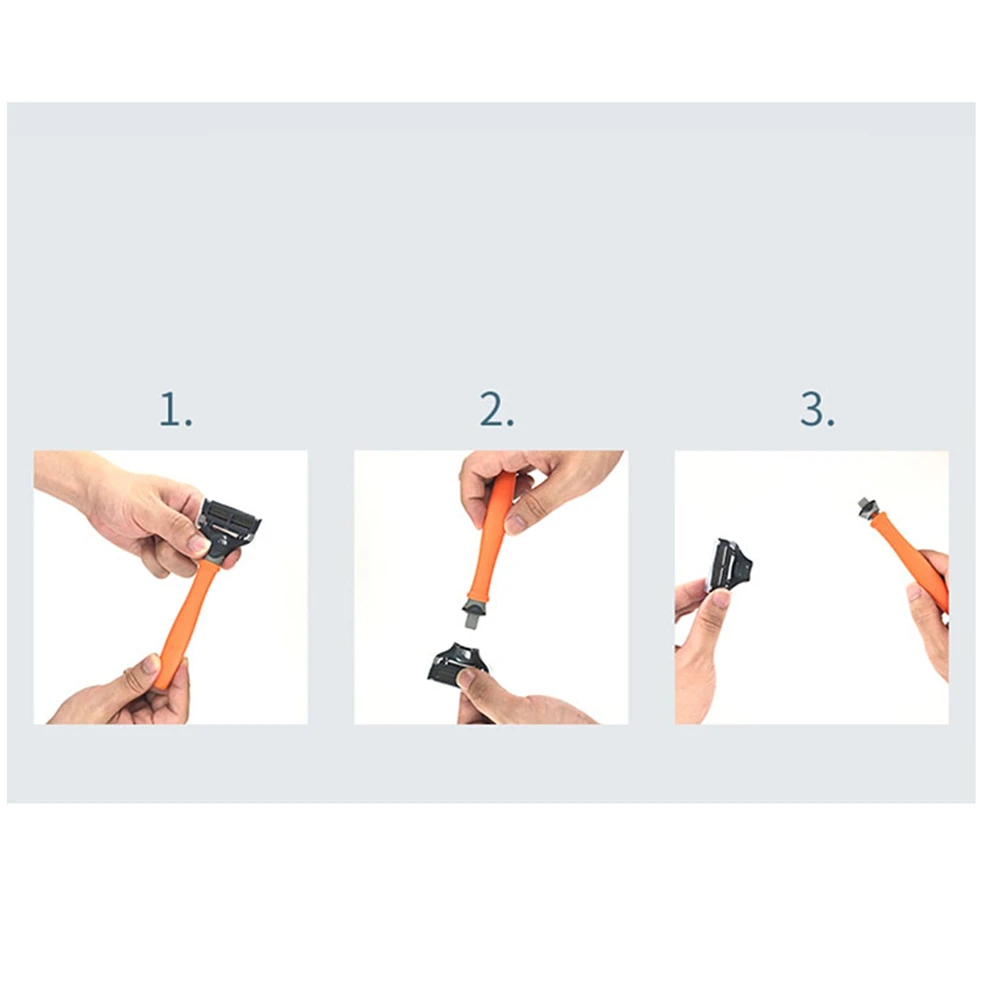 1.

2.

3.