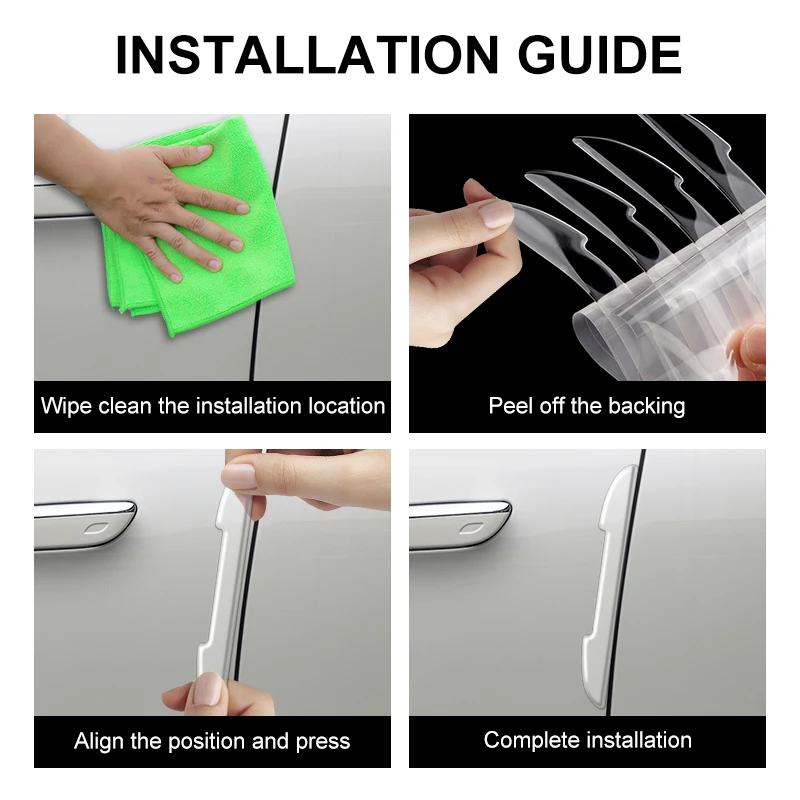 INSTALLATION GUIDE

Wipe clean the installation location

Peel off the backing

Align the position and press

Complete installation