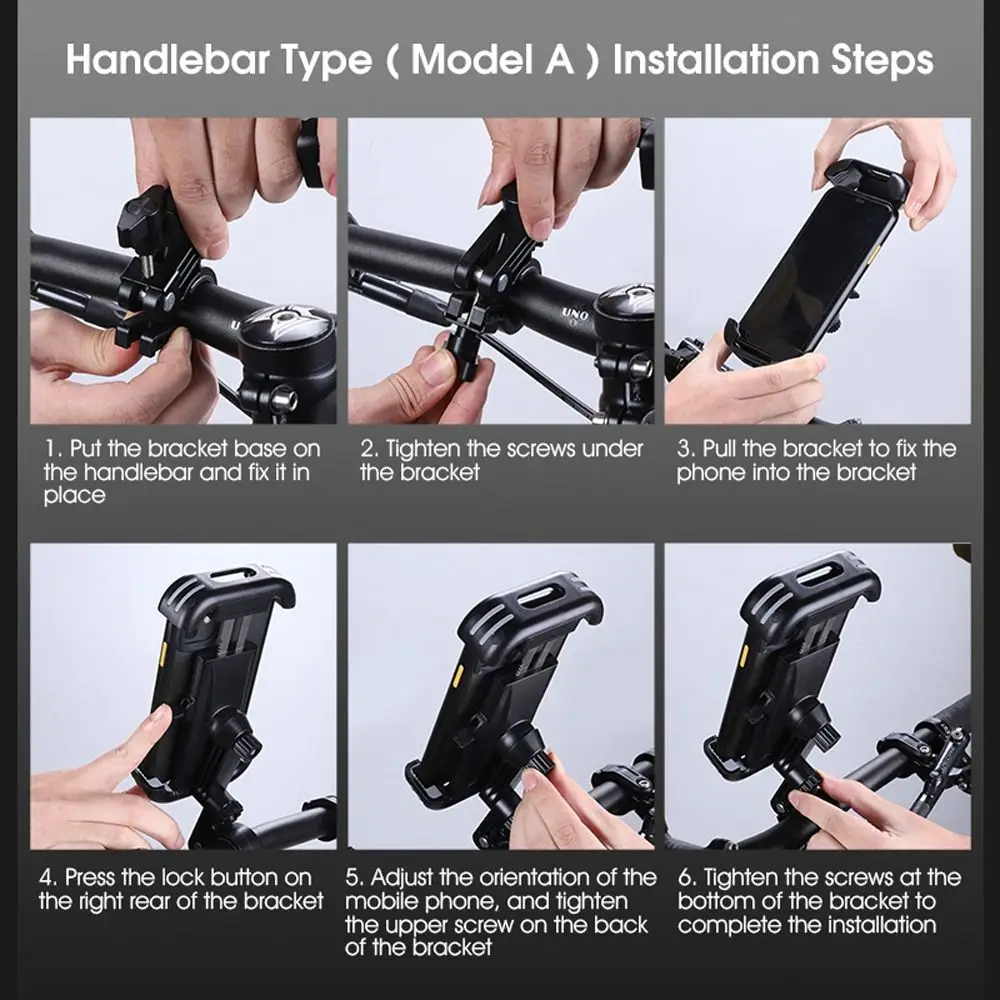 Handlebar Type ( Model A ) Installation Steps

UNO

1. Put the bracket base on the handlebar and fix it in place

2. Tighten the screws under the bracket

3. Pull the bracket to fix the phone into the bracket

4. Press the lock button on the right rear of the bracket

5. Adjust the orientation of the mobile phone, and tighten the upper screw on the back of the bracket

6. Tighten the screws at the bottom of the bracket to complete the installation