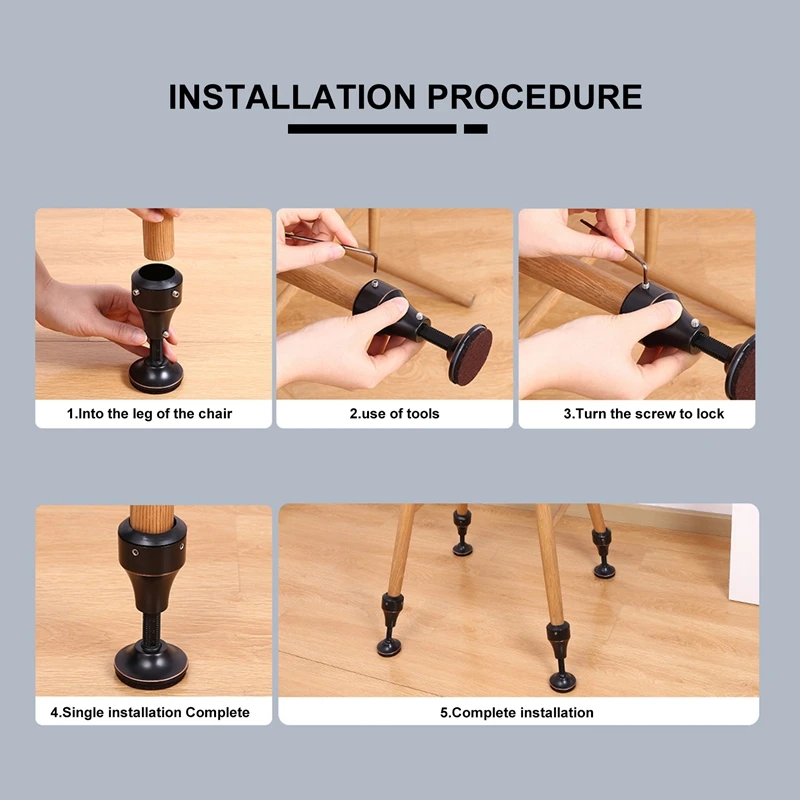 INSTALLATION PROCEDURE

1.Into the leg of the chair

2.use of tools

3.Turn the screw to lock

4.Single installation Complete

5.Complete installation