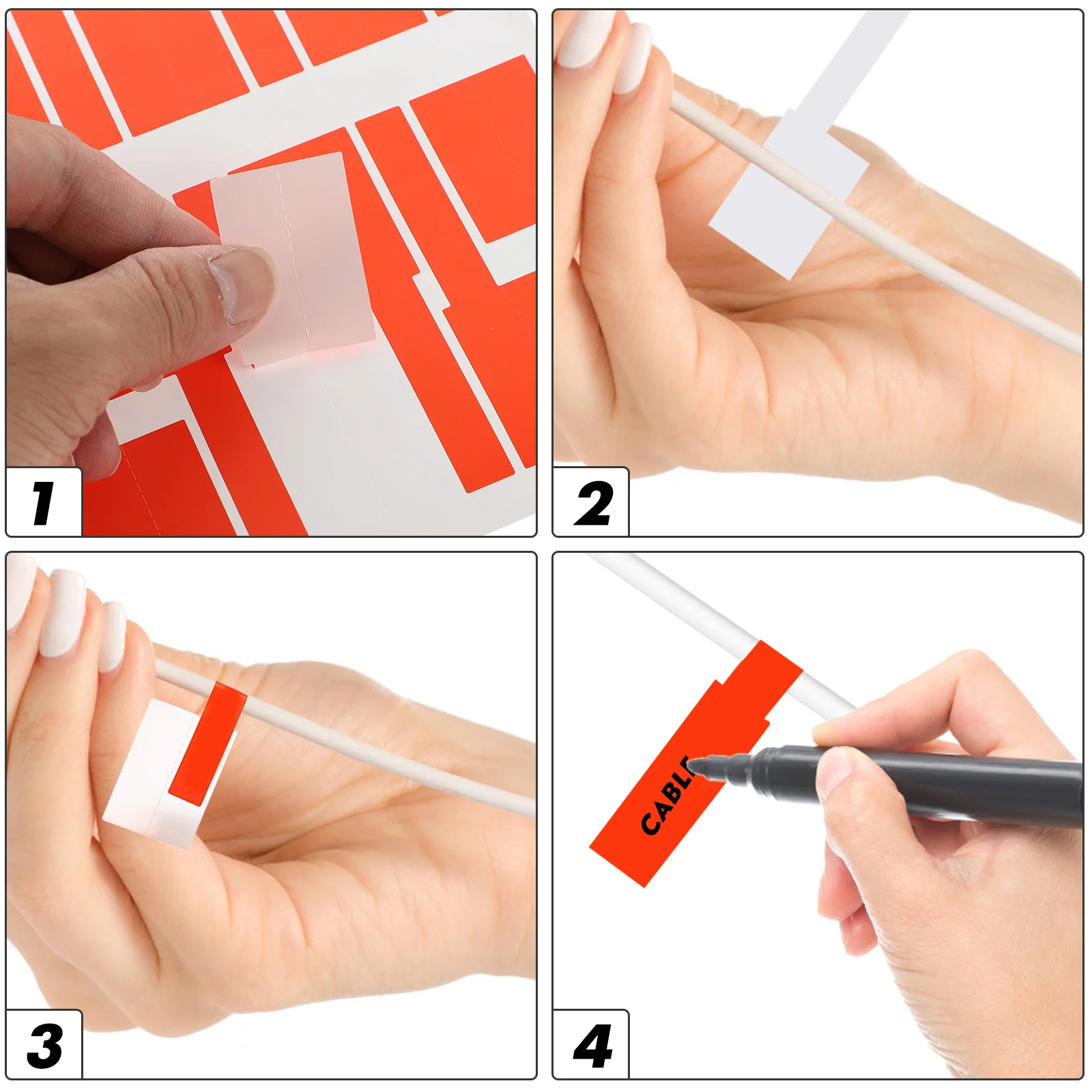 1

2

3

CABL

4