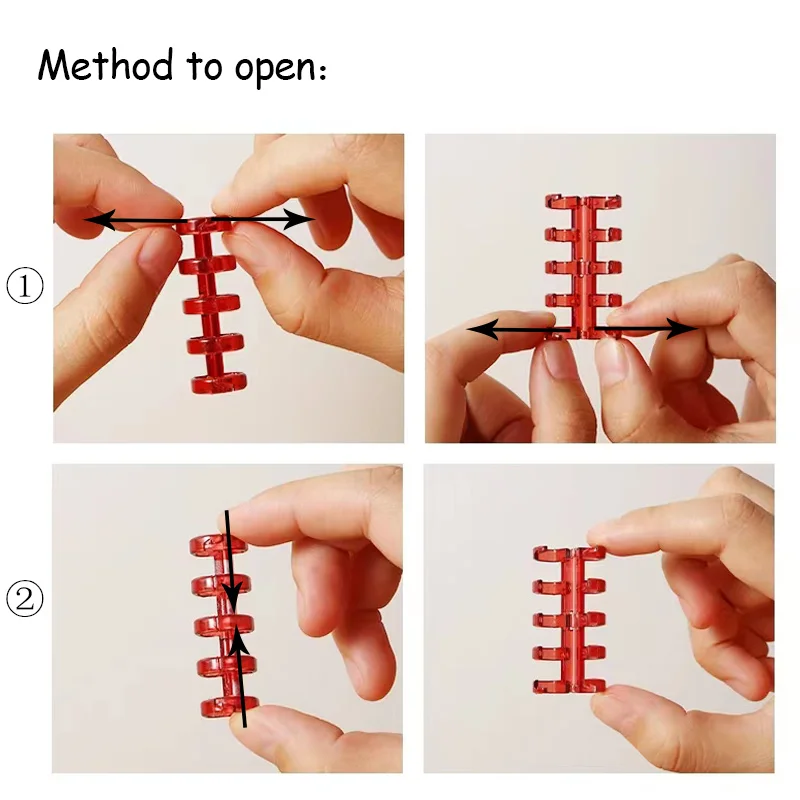 Method to open:

①

②