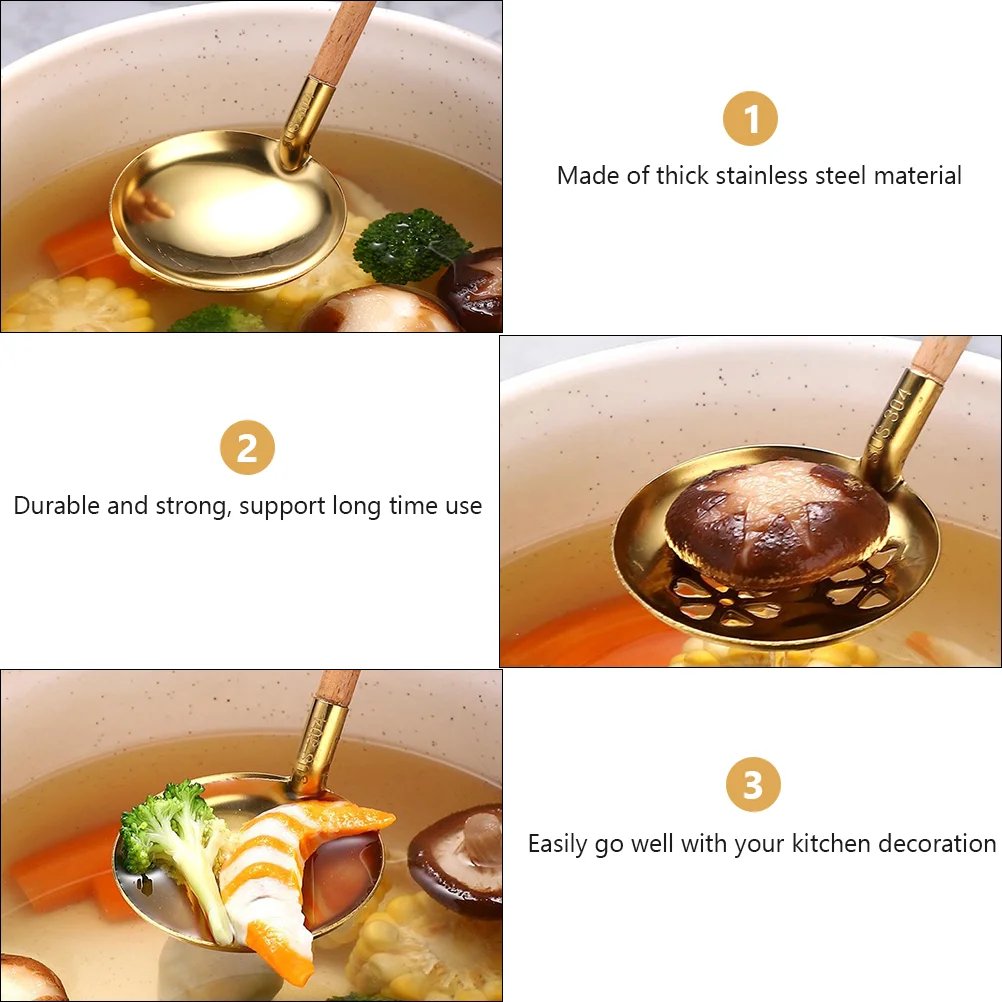 1

Made of thick stainless steel material

2

Durable and strong, support long time use

3

Easily go well with your kitchen decoration