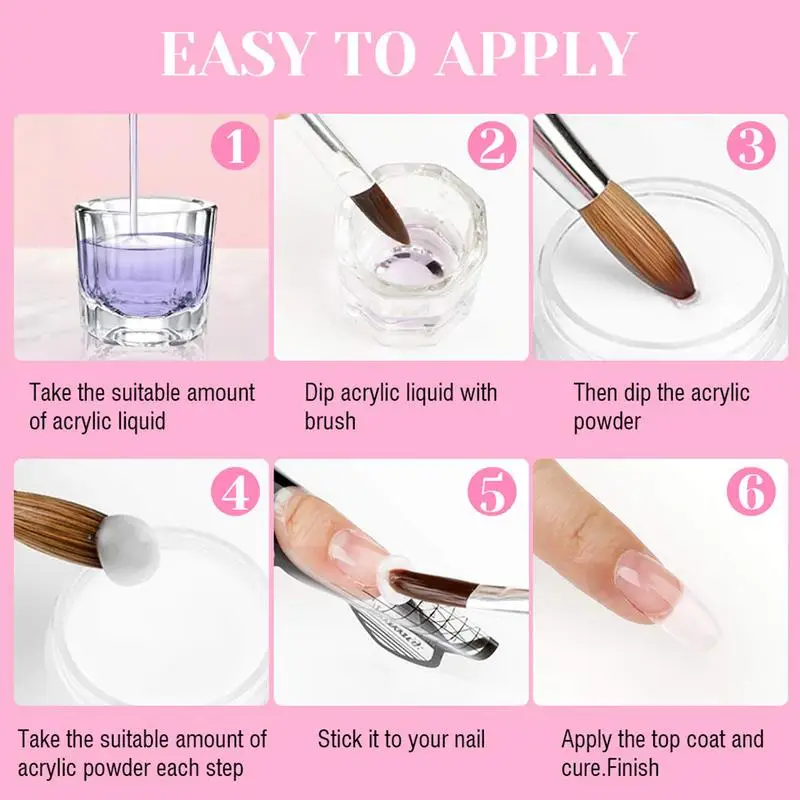 EASY TO APPLY

1

Take the suitable amount of acrylic liquid

2

Dip acrylic liquid with brush

3

Then dip the acrylic powder

4

Take the suitable amount of acrylic powder each step

5

Stick it to your nail

6

Apply the top coat and cure.Finish