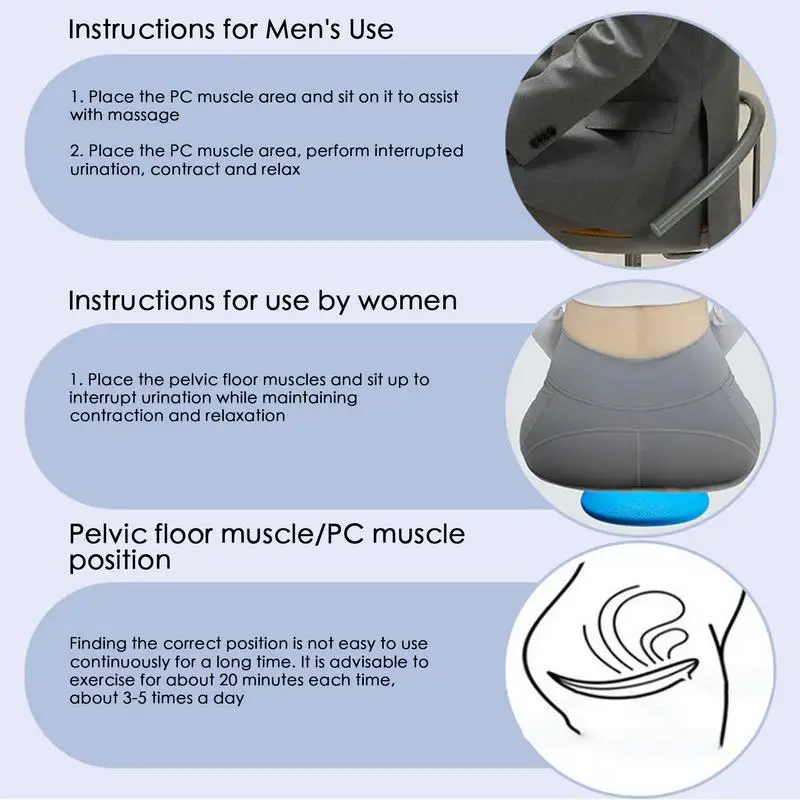 Instructions for Men's Use

1. Place the PC muscle area and sit on it to assist with massage

2. Place the PC muscle area, perform interrupted urination, contract and relax

Instructions for use by women

1. Place the pelvic floor muscles and sit up to interrupt urination while maintaining contraction and relaxation

Pelvic floor muscle/PC muscle position

Finding the correct position is not easy to use continuously for a long time. It is advisable to exercise for about 20 minutes each time, about 3-5 times a day