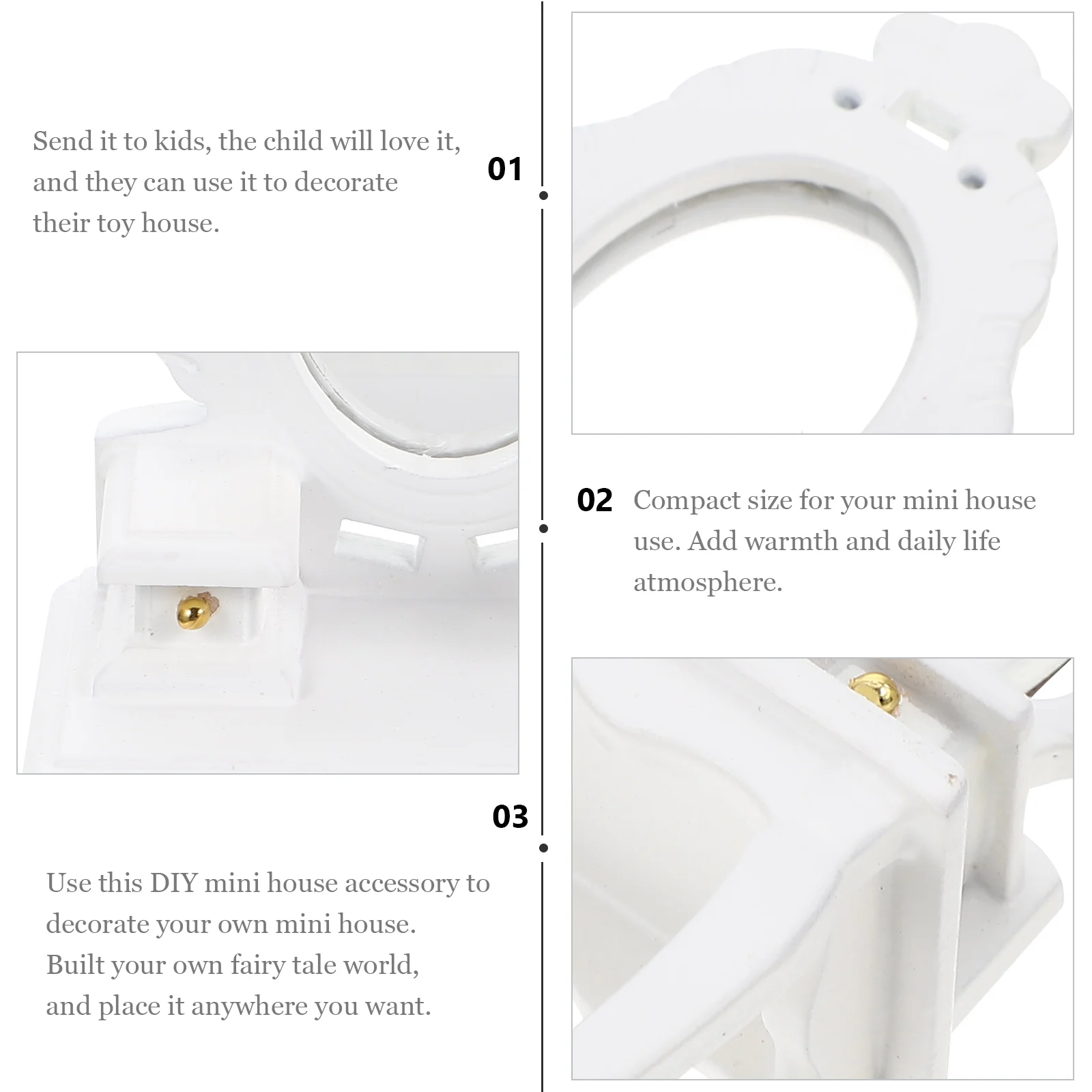 Send it to kids, the child will love it, and they can use it to decorate their toy house.

01

02

Compact size for your mini house use. Add warmth and daily life atmosphere.

03

Use this DIY mini house accessory to decorate your own mini house. Built your own fairy tale world, and place it anywhere you want.