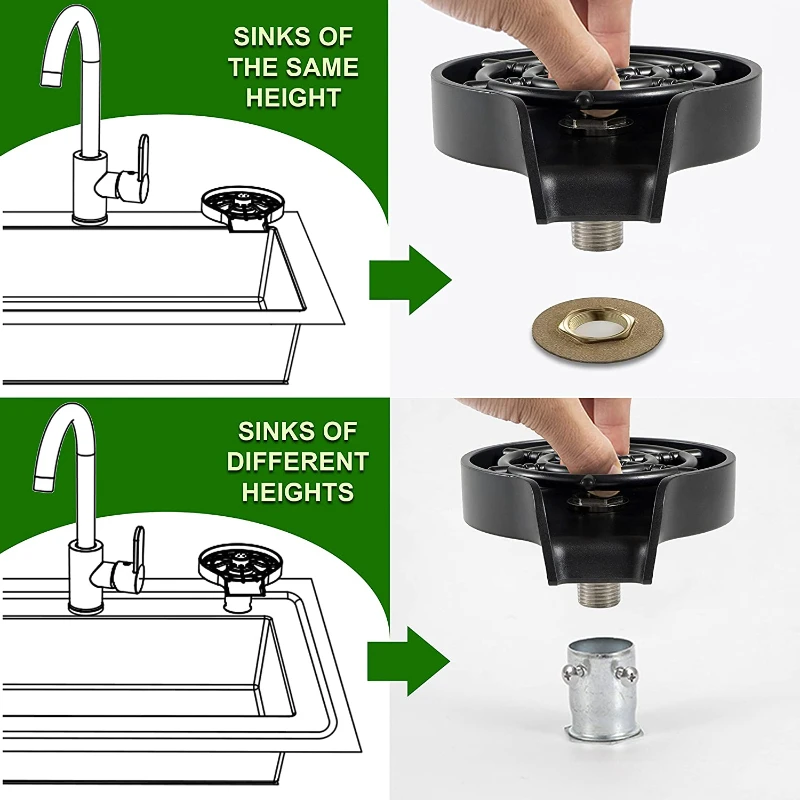 SINKS OF THE SAME HEIGHT

SINKS OF DIFFERENT HEIGHTS