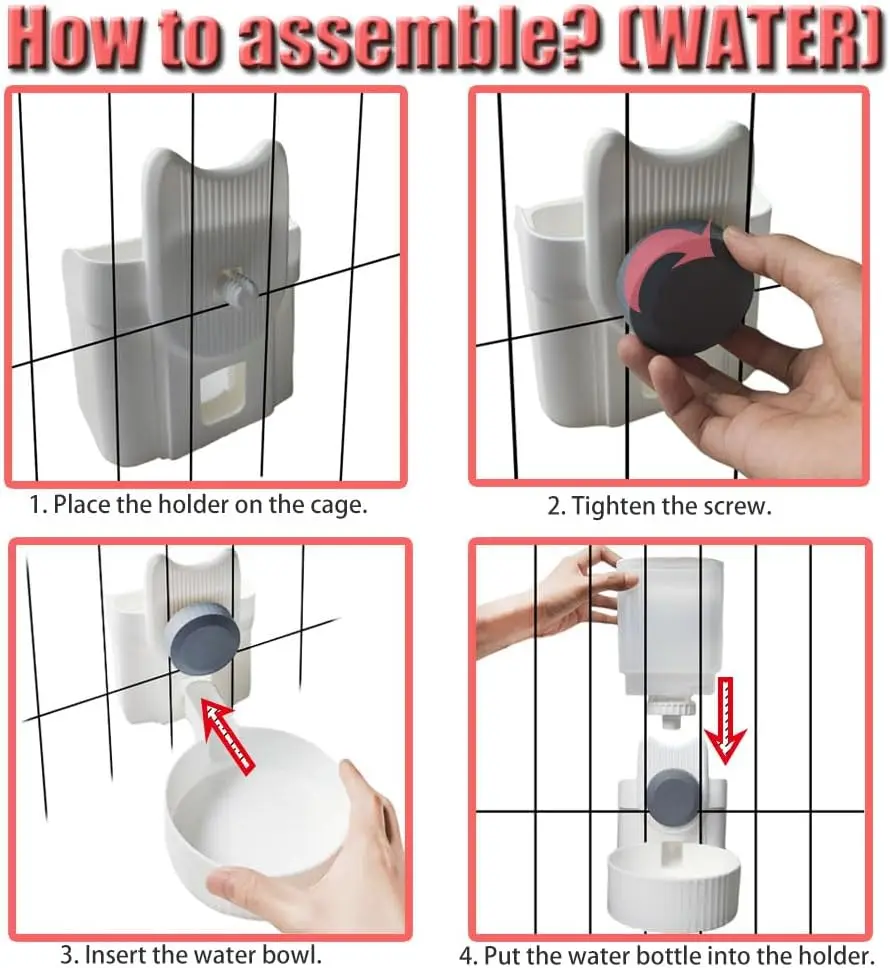 How to assemble? (WATER)

1. Place the holder on the cage.

2. Tighten the screw.

3. Insert the water bowl.

4. Put the water bottle into the holder.