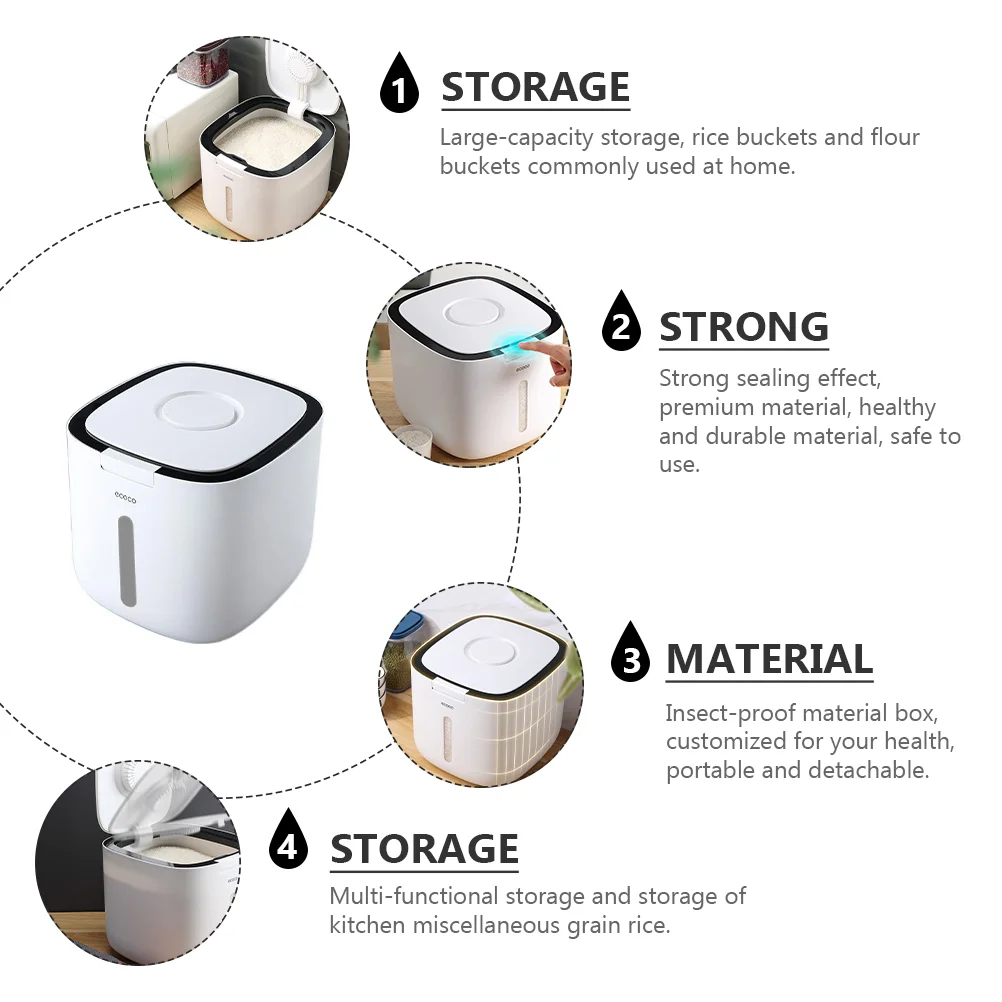 1 STORAGE

Large-capacity storage, rice buckets and flour buckets commonly used at home.

2 STRONG

Strong sealing effect, premium material, healthy and durable material, safe to use.

ecoco

3 MATERIAL

Insect-proof material box, customized for your health, portable and detachable.

4 STORAGE

Multi-functional storage and storage of kitchen miscellaneous grain rice.