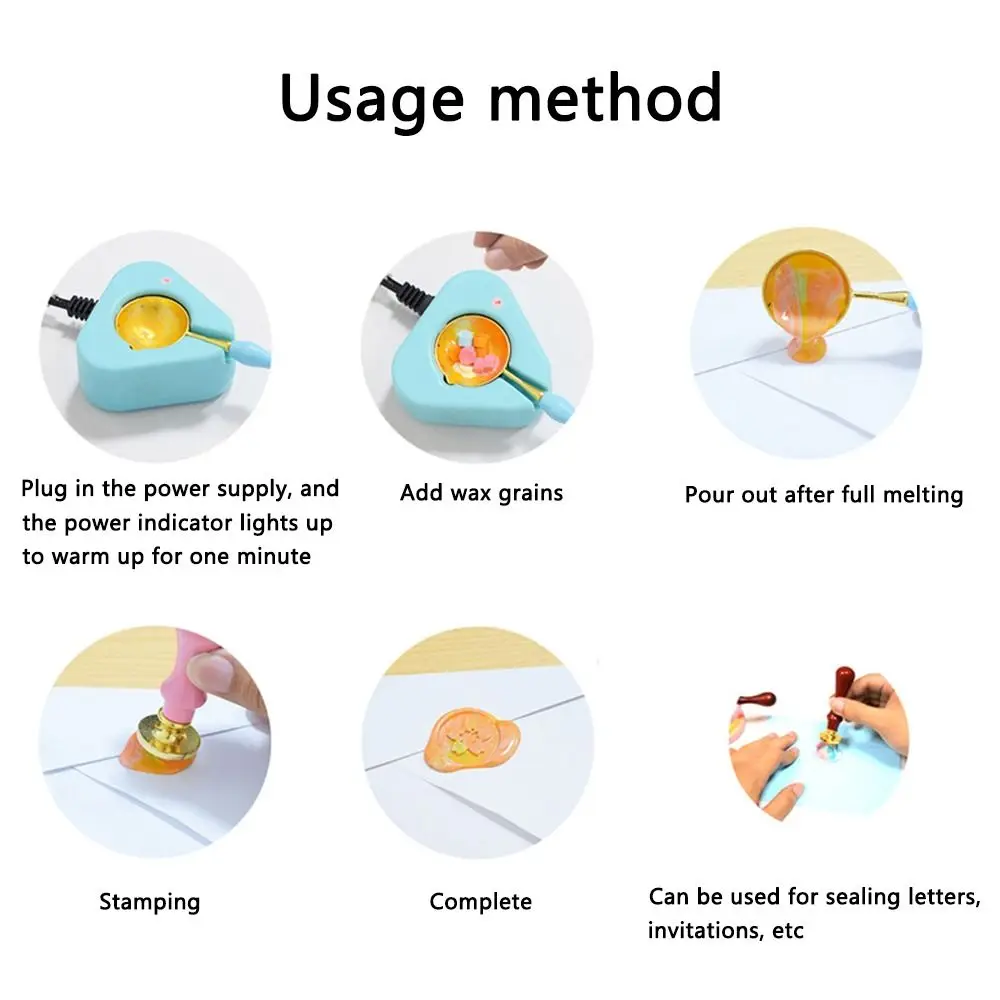 Usage method

Plug in the power supply, and the power indicator lights up to warm up for one minute

Add wax grains

Pour out after full melting

Stamping

Complete

Can be used for sealing letters, invitations, etc