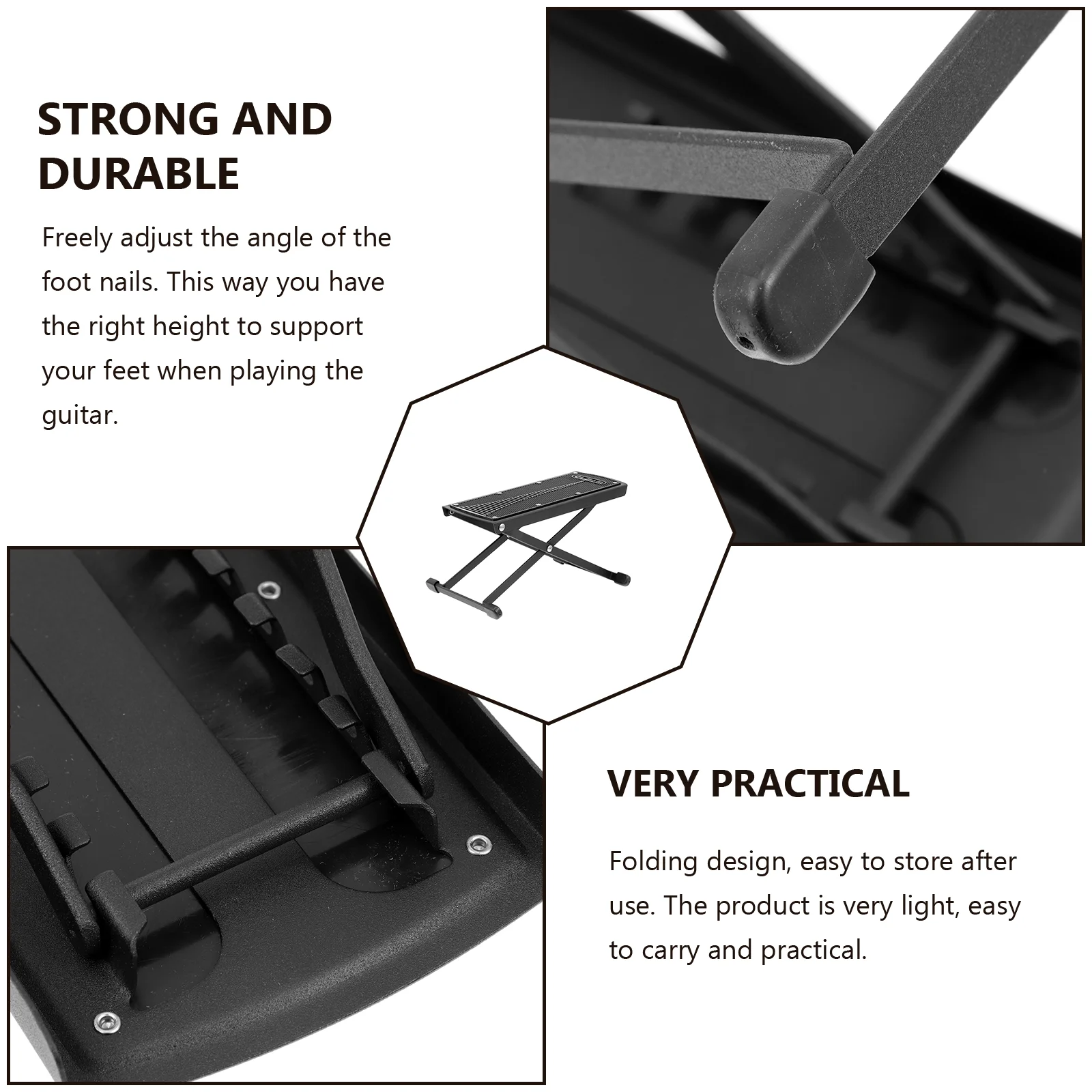 STRONG AND DURABLE

Freely adjust the angle of the foot nails. This way you have the right height to support your feet when playing the guitar.

VERY PRACTICAL

Folding design, easy to store after use. The product is very light, easy to carry and practical.