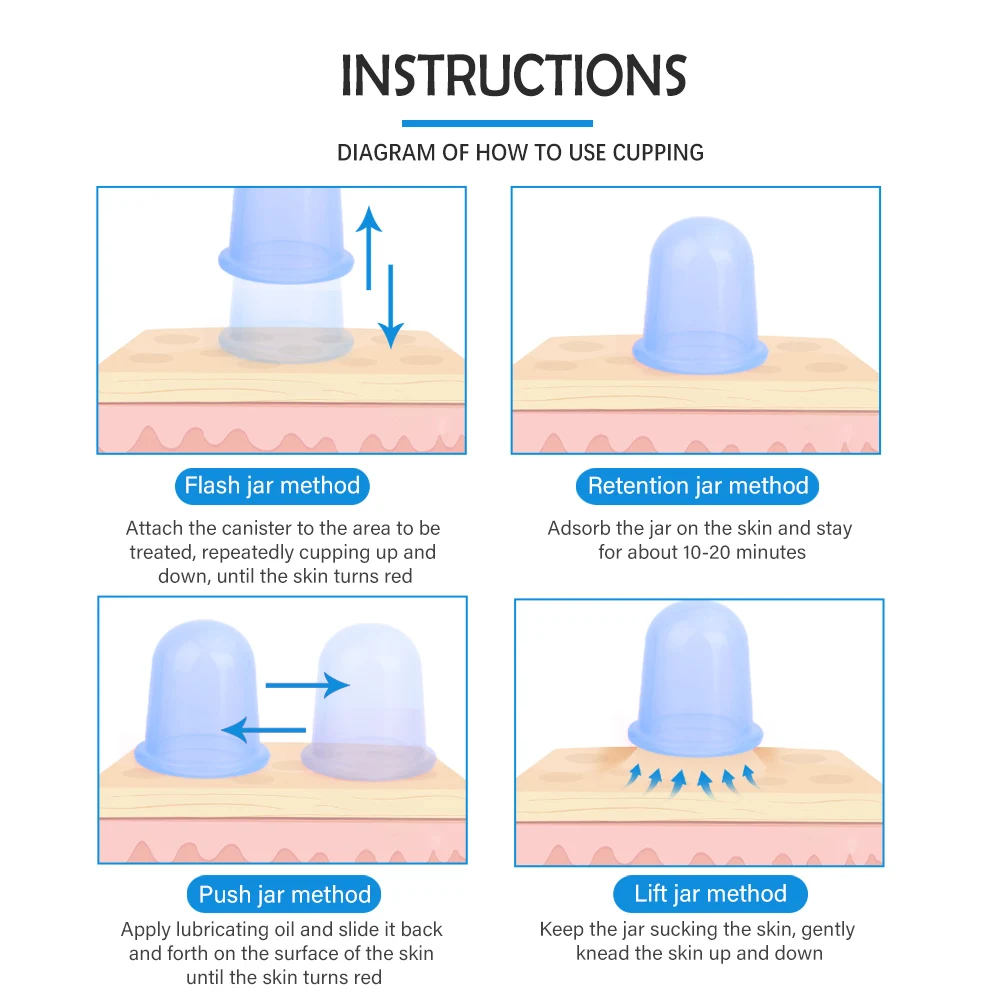 INSTRUCTIONS

DIAGRAM OF HOW TO USE CUPPING

Flash jar method

Attach the canister to the area to be treated, repeatedly cupping up and down, until the skin turns red

Retention jar method

Adsorb the jar on the skin and stay for about 10-20 minutes

Push jar method

Apply lubricating oil and slide it back and forth on the surface of the skin until the skin turns red

Lift jar method

Keep the jar sucking the skin, gently knead the skin up and down