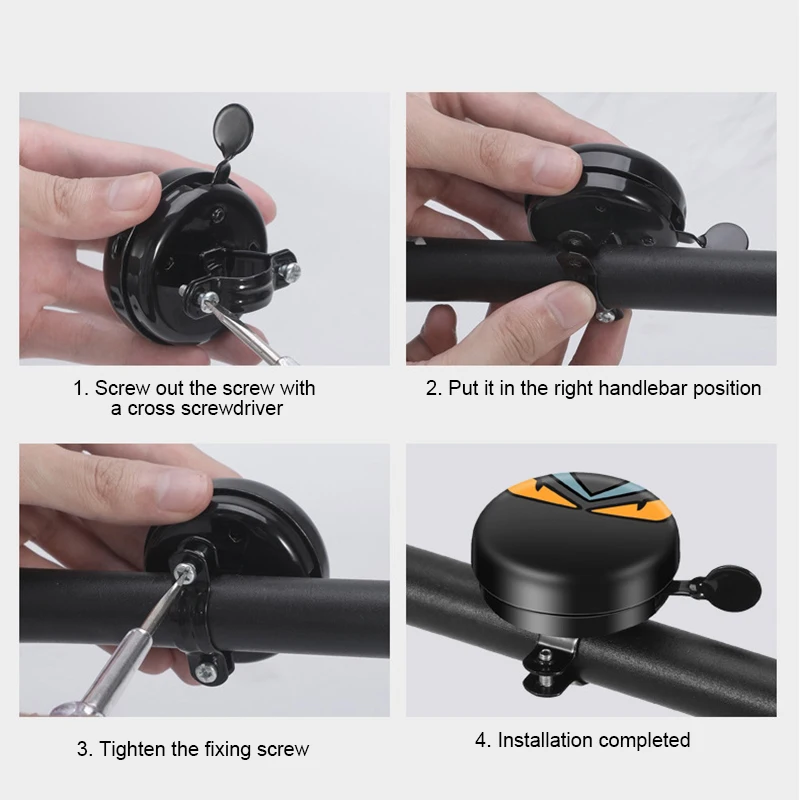 1. Screw out the screw with a cross screwdriver

2. Put it in the right handlebar position

3. Tighten the fixing screw

4. Installation completed