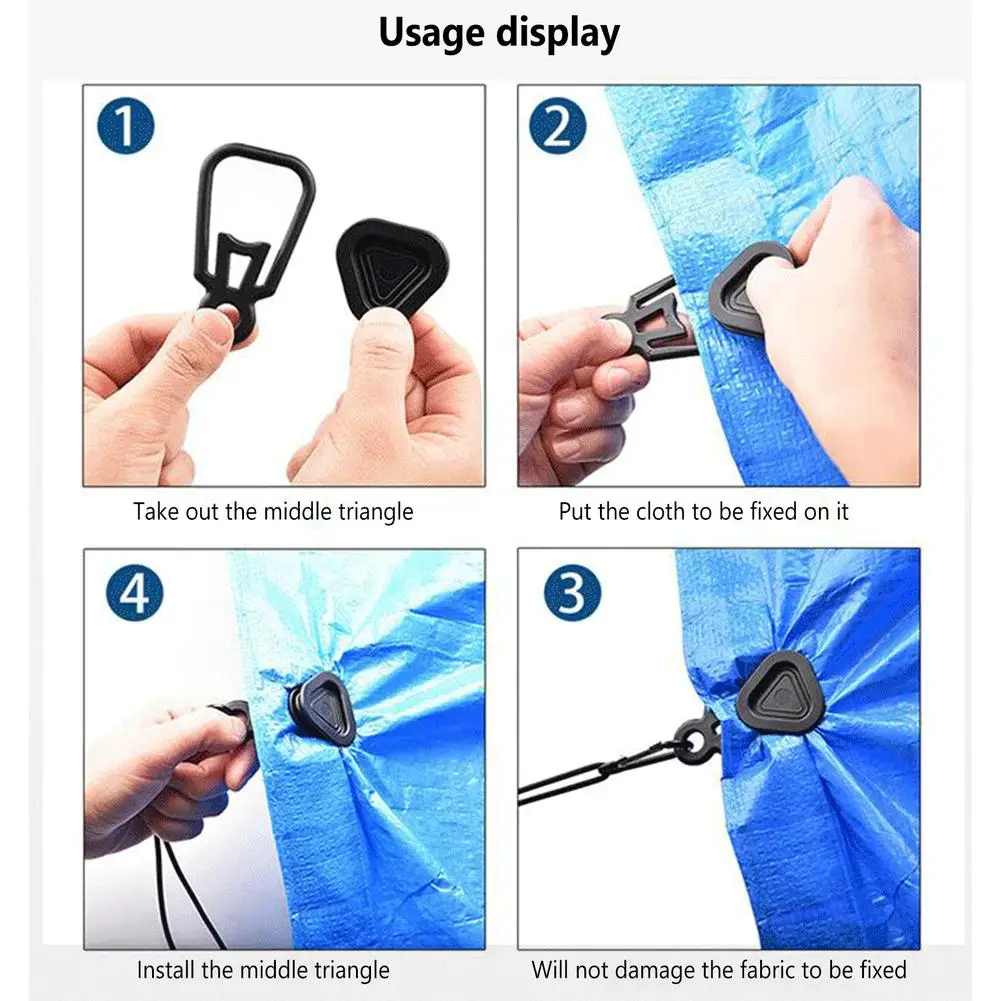 Usage display

1

Take out the middle triangle

2

Put the cloth to be fixed on it

4

Install the middle triangle

3

Will not damage the fabric to be fixed