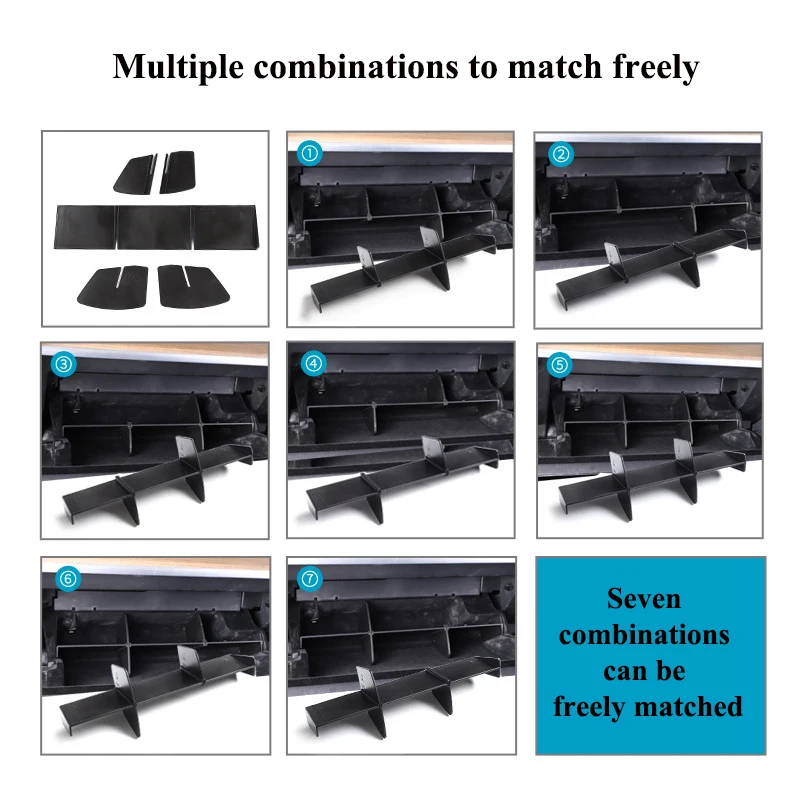 Multiple combinations to match freely

①

②

③

④

⑤

⑥

⑦

Seven combinations can be freely matched